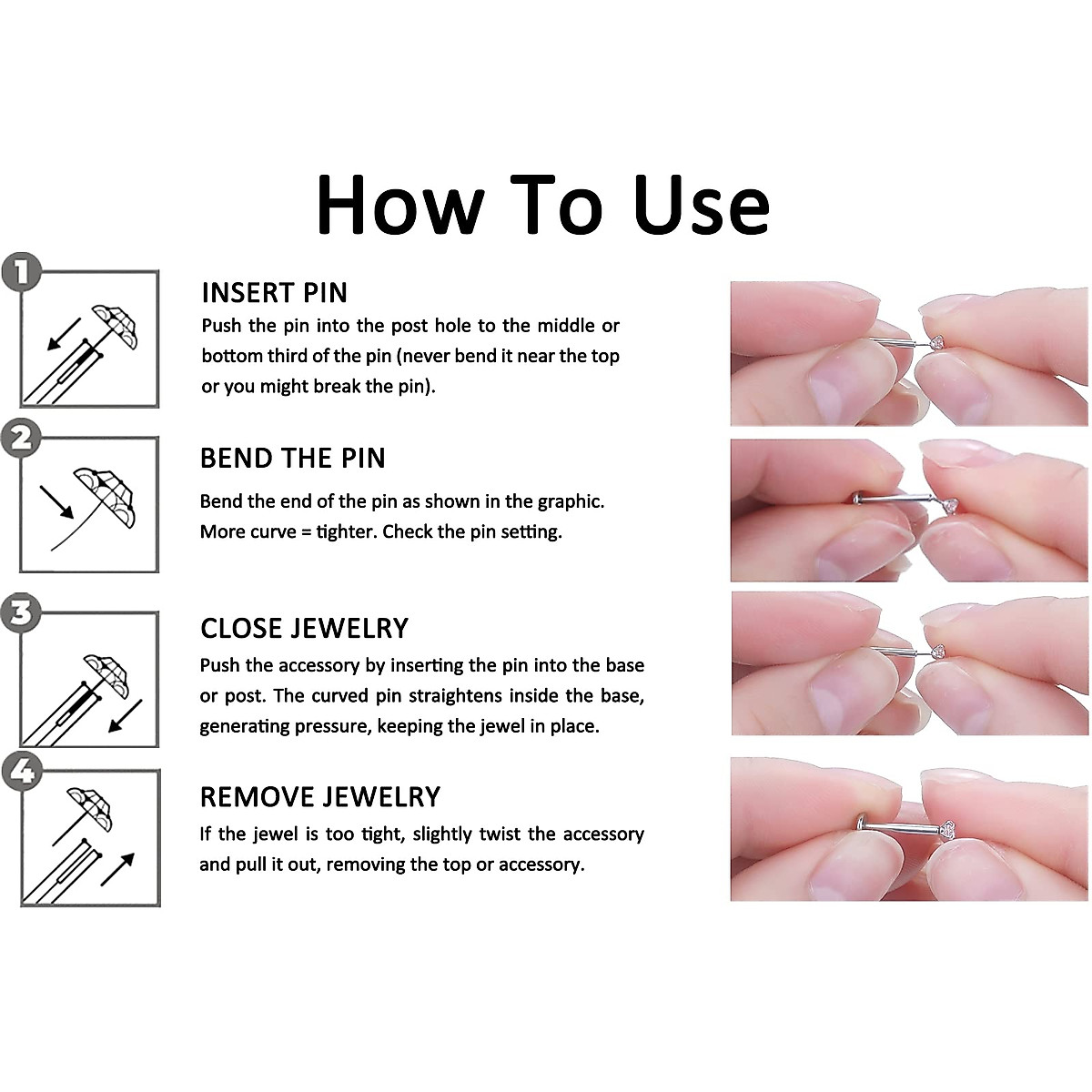 How To Use

1

INSERT PIN
Push the pin into the post hole to the middle or bottom third of the pin (never bend it near the top or you might break the pin).

2

BEND THE PIN
Bend the end of the pin as shown in the graphic. More curve = tighter. Check the pin setting.

3

CLOSE JEWELRY
Push the accessory by inserting the pin into the base or post. The curved pin straightens inside the base, generating pressure, keeping the jewel in place.

4

REMOVE JEWELRY
If the jewel is too tight, slightly twist the accessory and pull it out, removing the top or accessory.