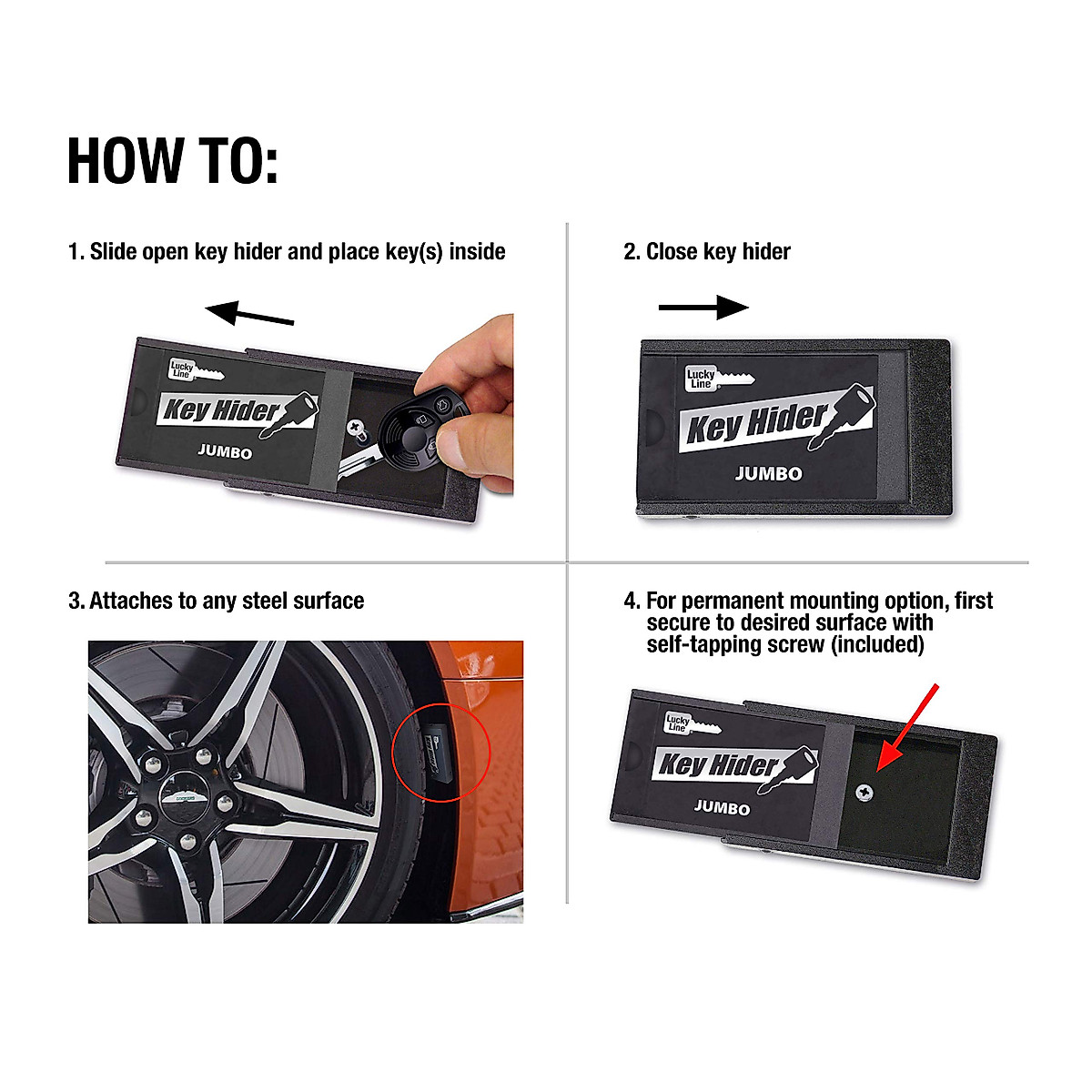 HOW TO:

1. Slide open key hider and place key(s) inside

Lucky Line

Key Hider

JUMBO

2. Close key hider

Lucky Line

Key Hider

JUMBO

3. Attaches to any steel surface

4. For permanent mounting option, first secure to desired surface with self-tapping screw (included)

Lucky Line

Key Hider

JUMBO