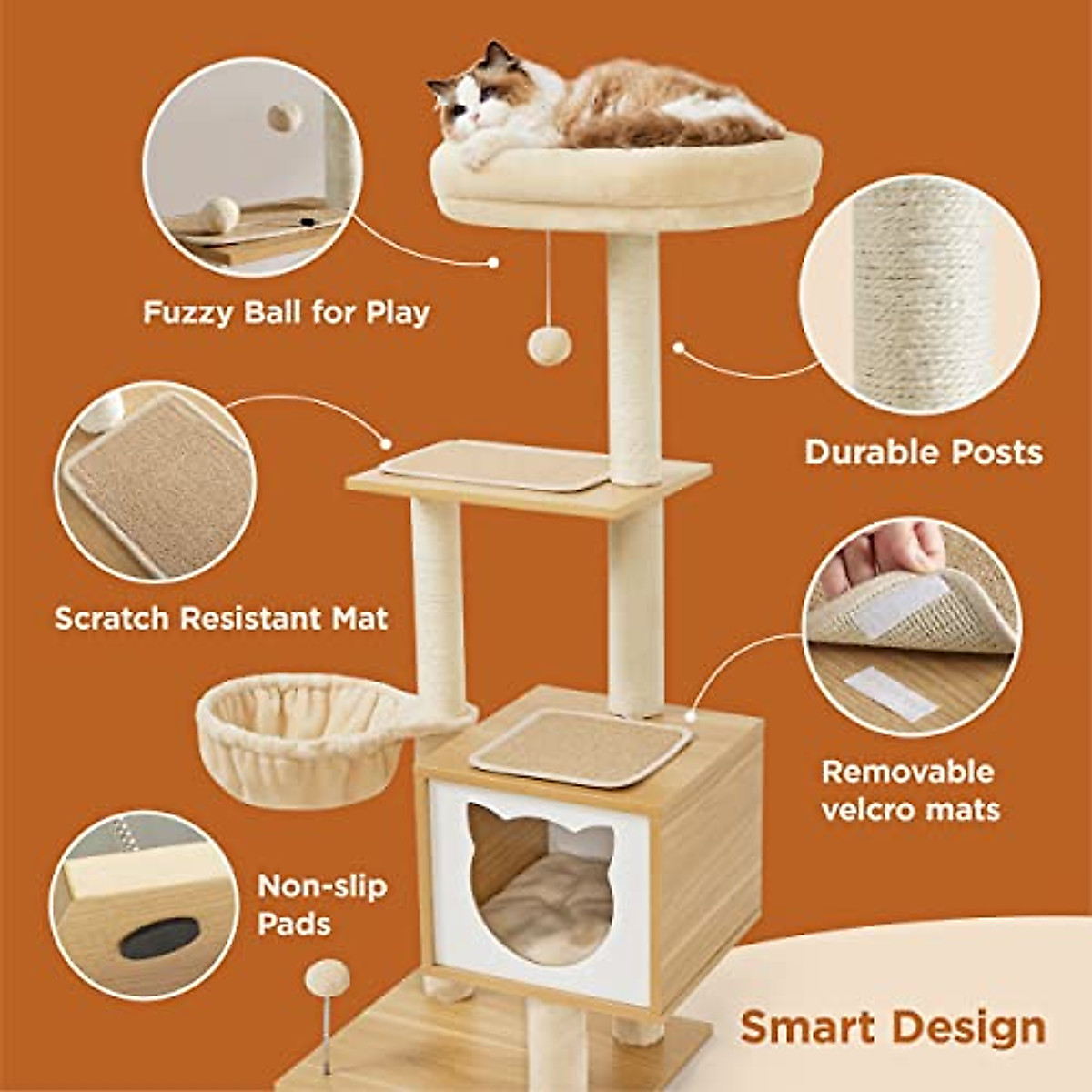 Fuzzy Ball for Play

Durable Posts

Scratch Resistant Mat

Removable velcro mats

Non-slip Pads

Smart Design