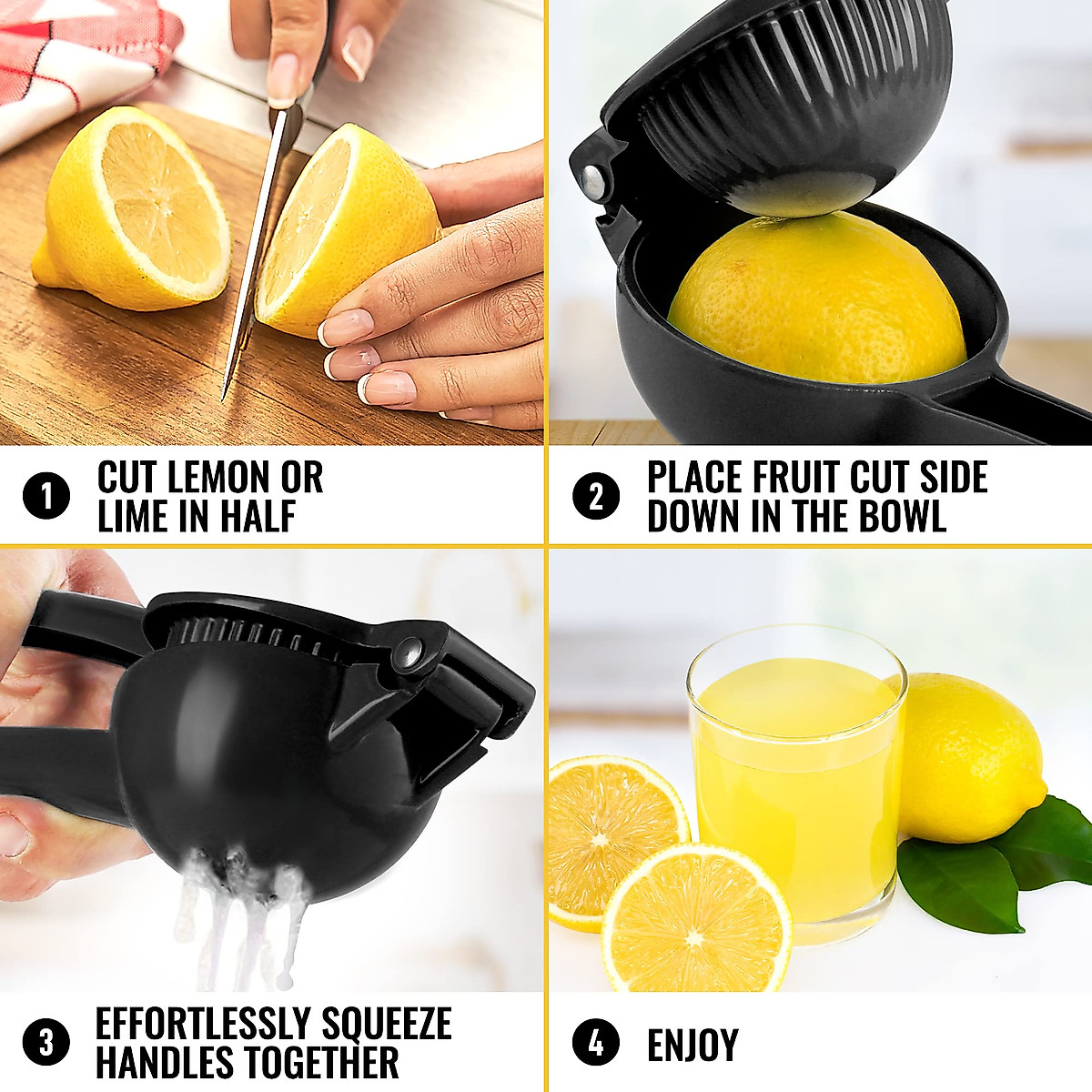 1 CUT LEMON OR LIME IN HALF

2 PLACE FRUIT CUT SIDE DOWN IN THE BOWL

3 EFFORTLESSLY SQUEEZE HANDLES TOGETHER

4 ENJOY