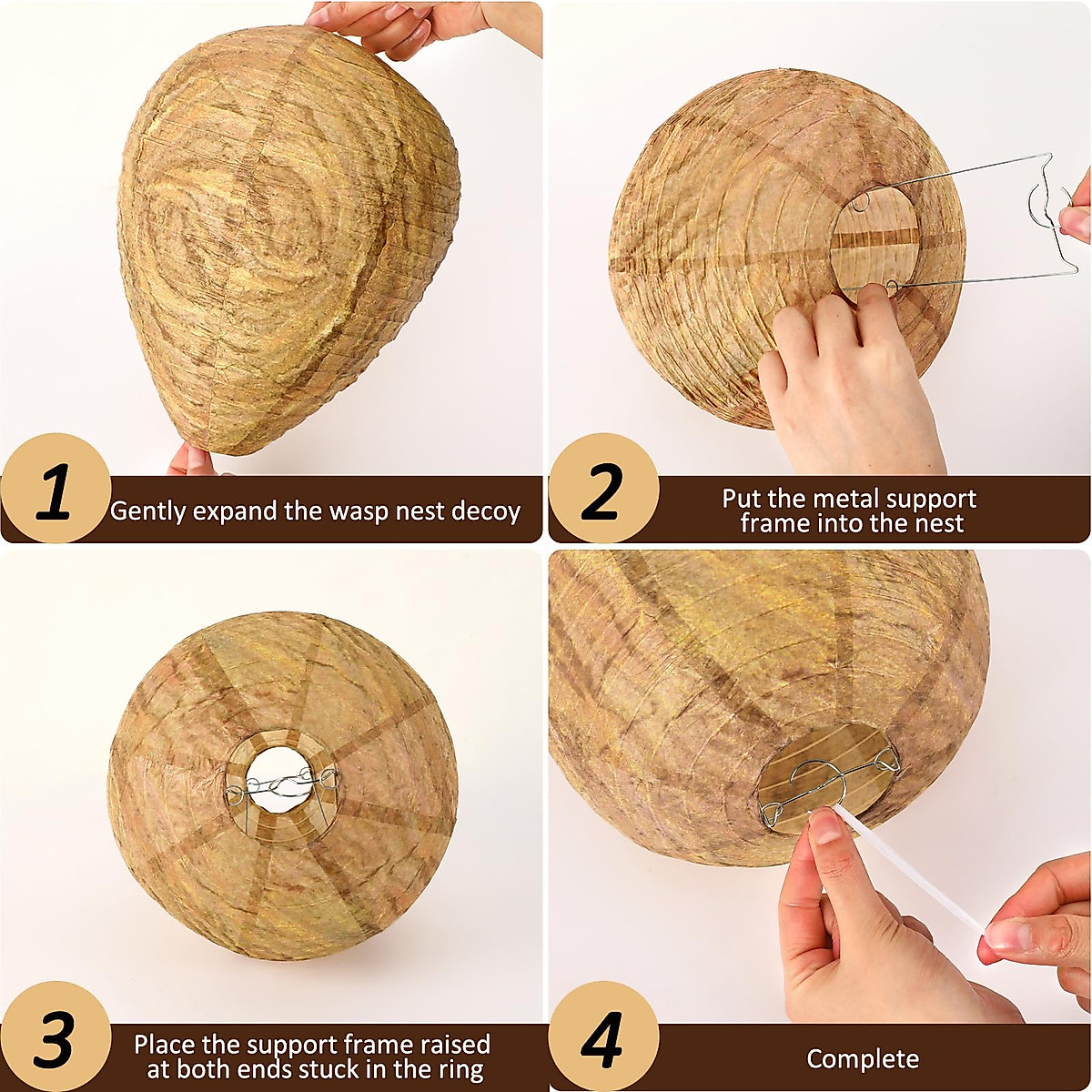 1
Gently expand the wasp nest decoy

2
Put the metal support frame into the nest

3
Place the support frame raised at both ends stuck in the ring

4
Complete