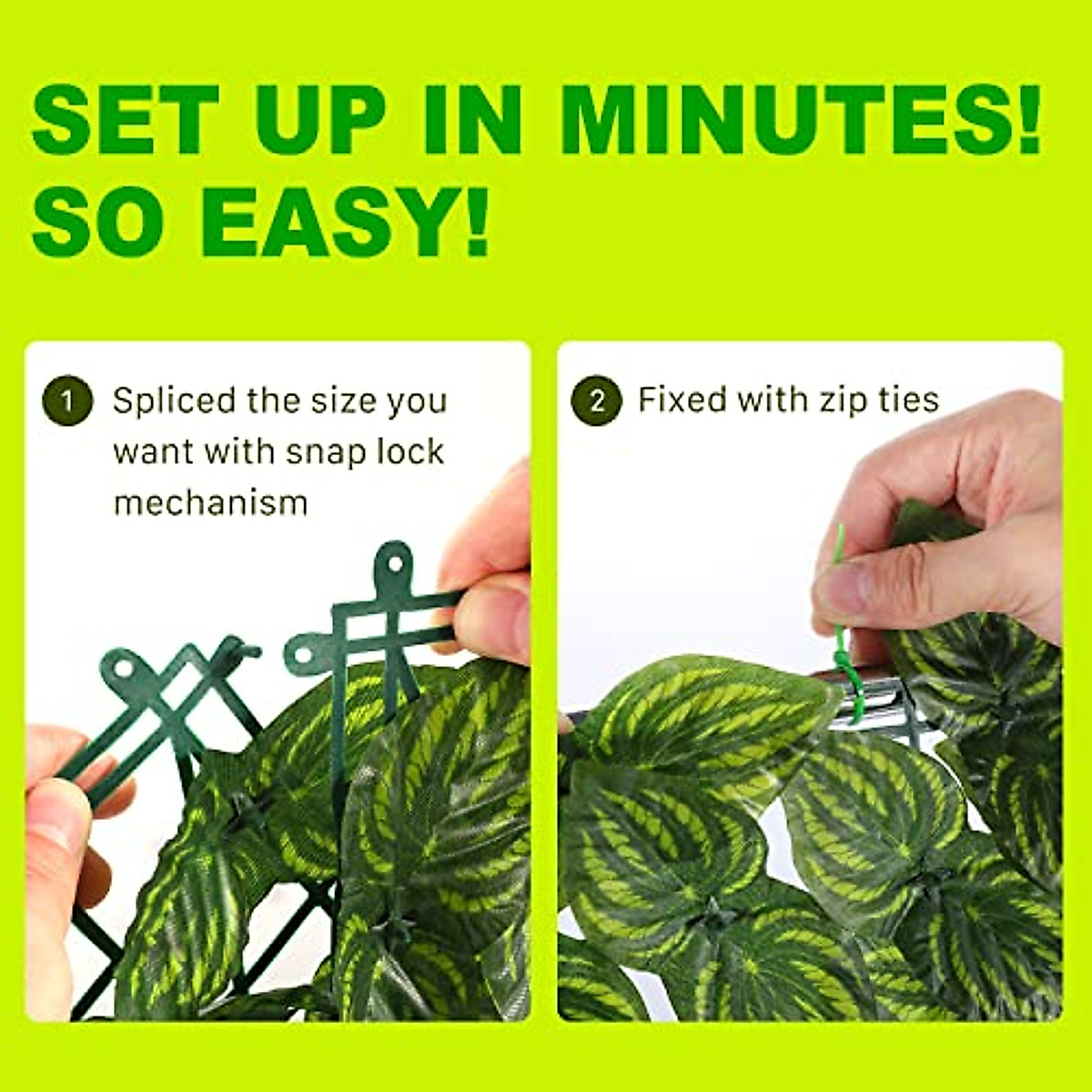 SET UP IN MINUTES!
SO EASY!

1 Spliced the size you want with snap lock mechanism

2 Fixed with zip ties