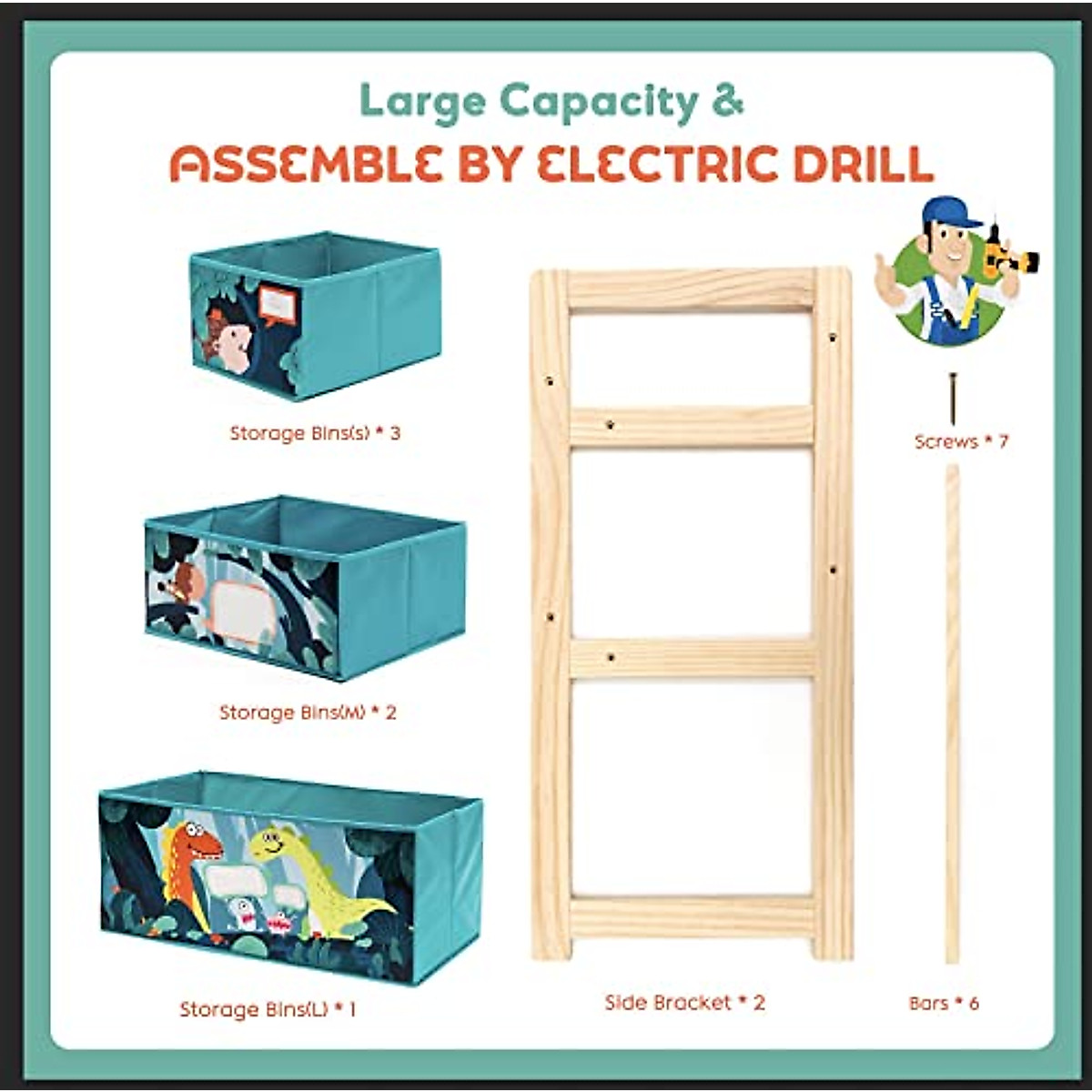 Large Capacity &
ASSEMBLE BY ELECTRIC DRILL

Storage Bins(s) * 3

Storage Bins(M) * 2

Storage Bins(L) * 1

Side Bracket * 2

Screws * 7

Bars * 6