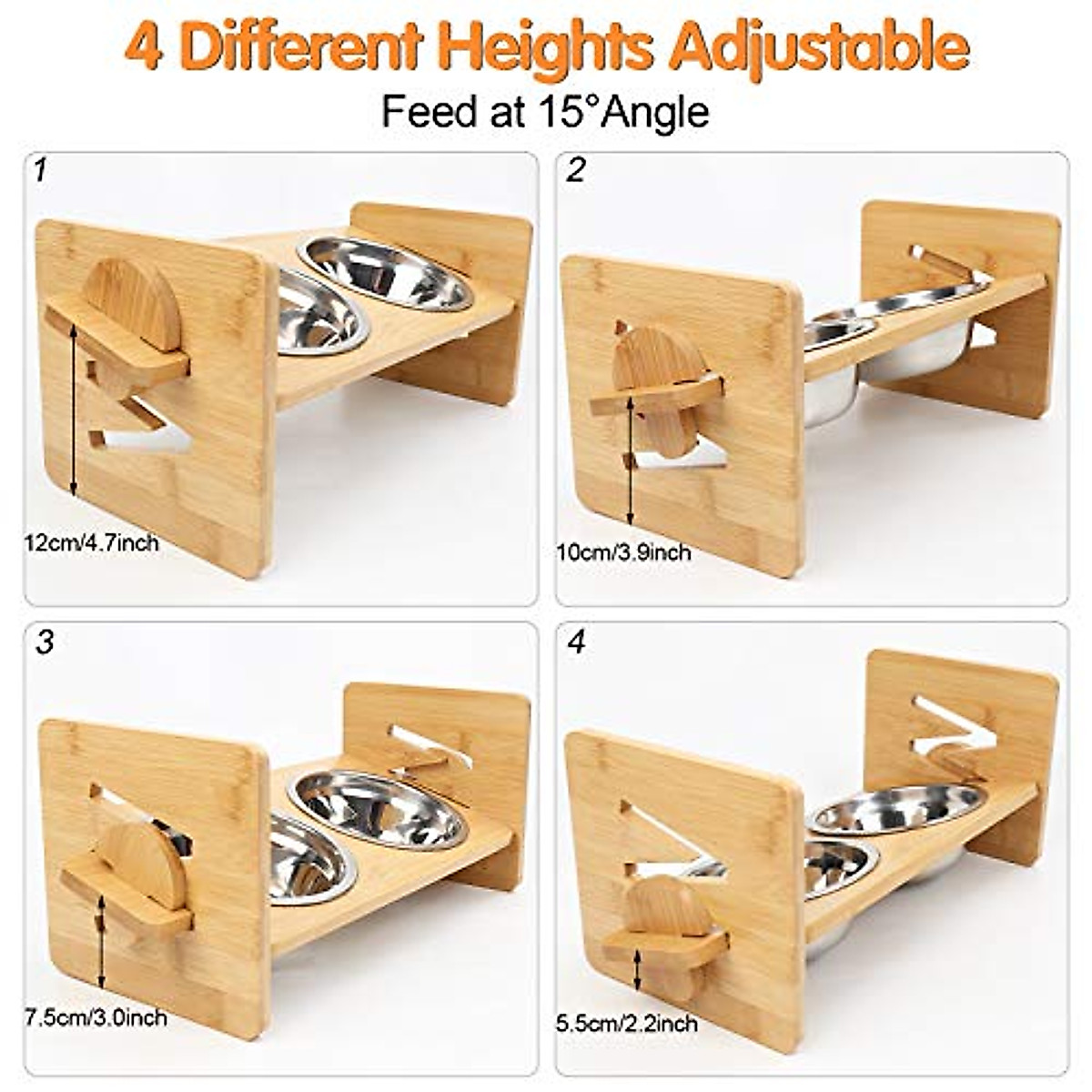 4 Different Heights Adjustable

Feed at 15°Angle

1

12cm/4.7inch

2

10cm/3.9inch

3

7.5cm/3.0inch

4

5.5cm/2.2inch