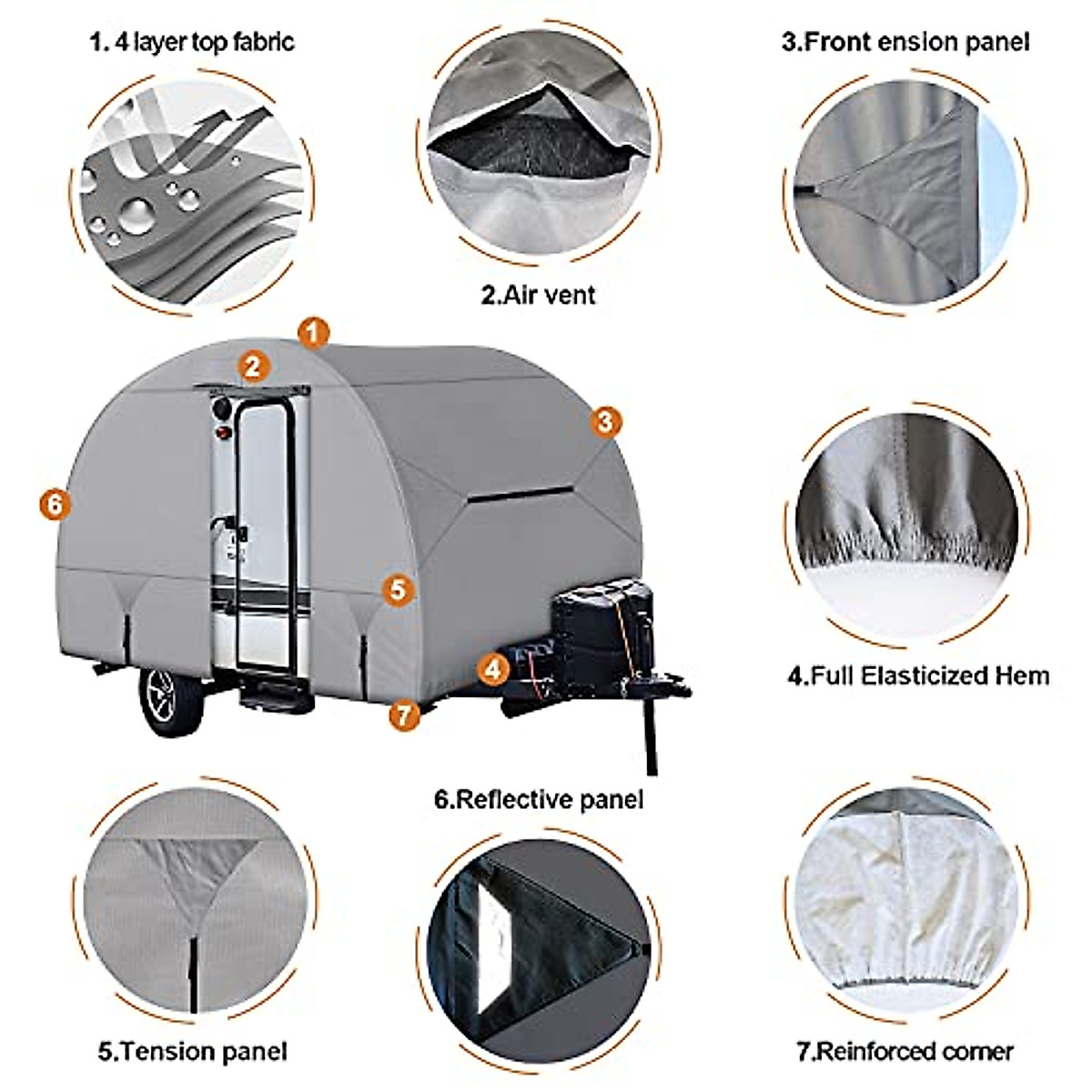 1. 4 layer top fabric

2.Air vent

3.Front ension panel

1

2

3

6

5

4

7

4.Full Elasticized Hem

6.Reflective panel

5.Tension panel

7.Reinforced corner