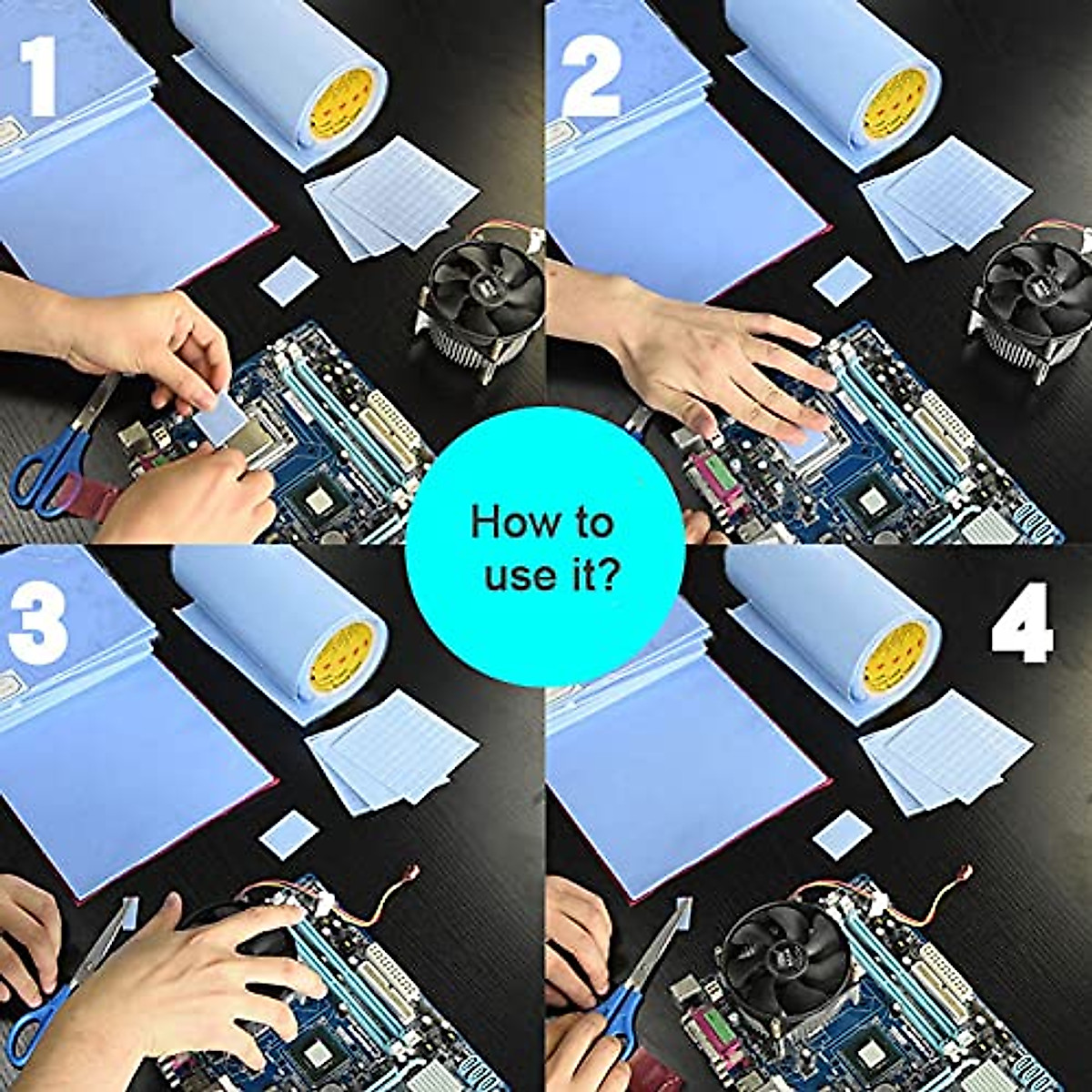 1

2

How to use it?

3

4