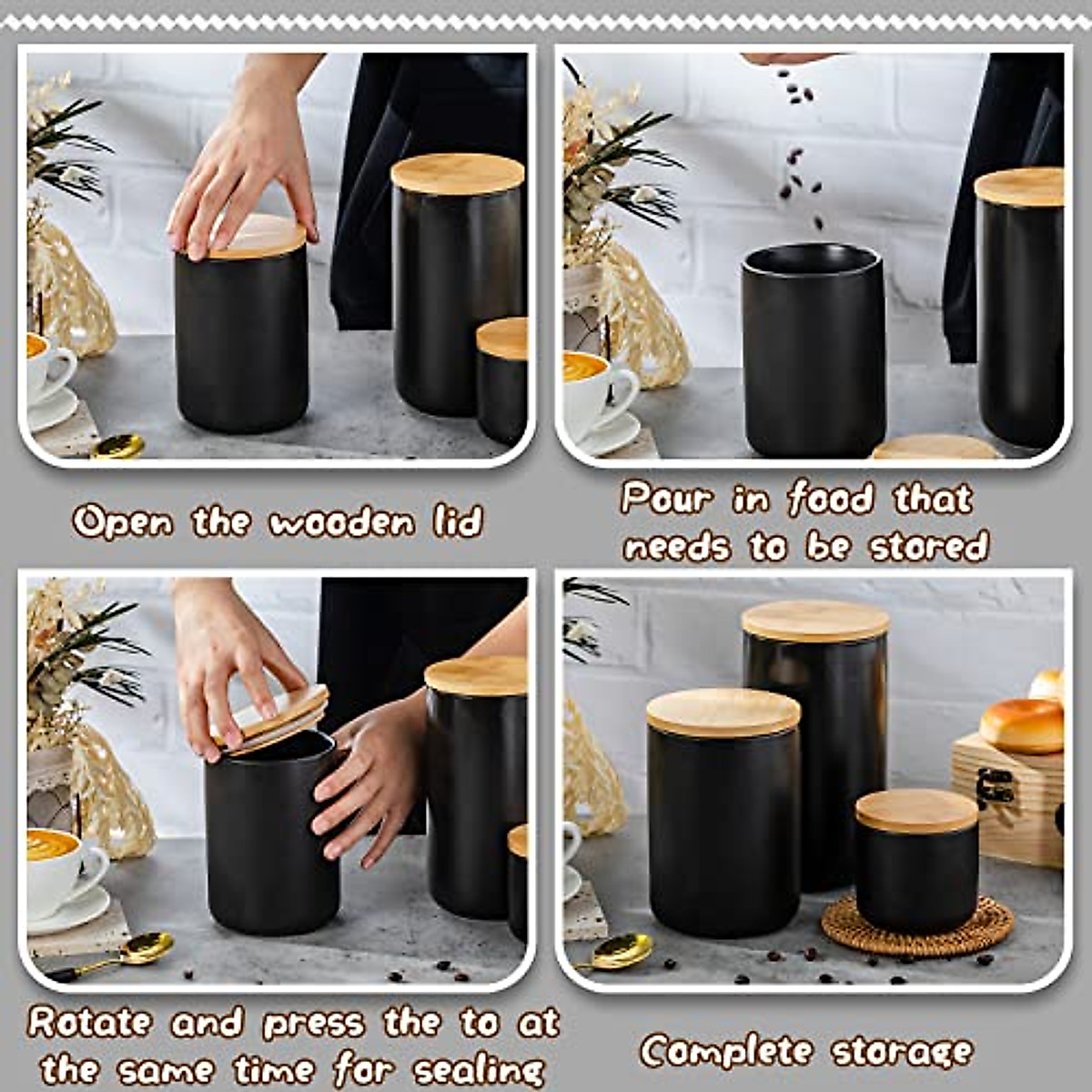 Open the wooden lid

Pour in food that needs to be stored

Rotate and press the to at the same time for sealing

Complete storage