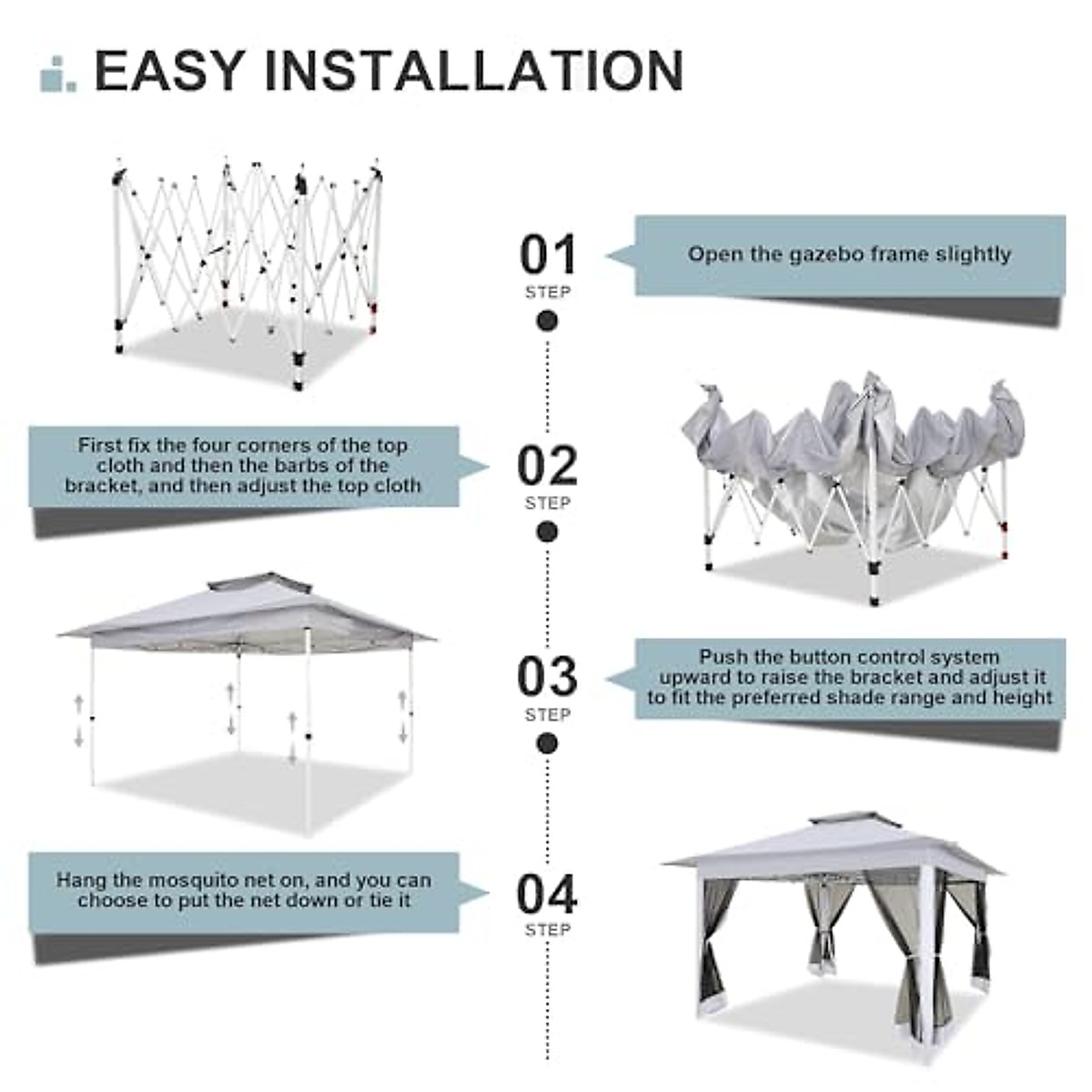 EASY INSTALLATION

01
STEP

Open the gazebo frame slightly

First fix the four corners of the top cloth and then the barbs of the bracket, and then adjust the top cloth

02
STEP

03
STEP

Push the button control system upward to raise the bracket and adjust it to fit the preferred shade range and height

Hang the mosquito net on, and you can choose to put the net down or tie it

04
STEP