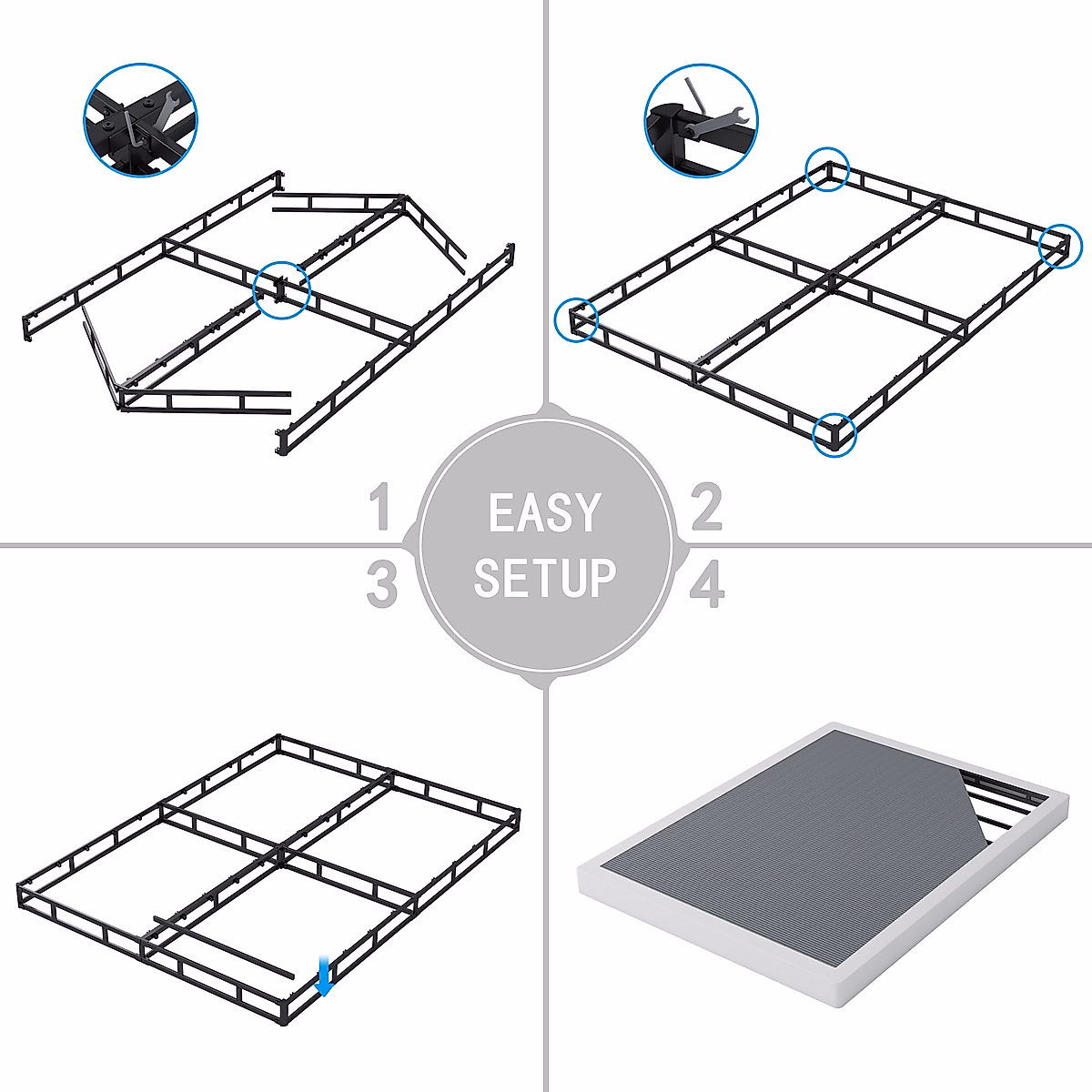 1
EASY
SETUP
2
3
4