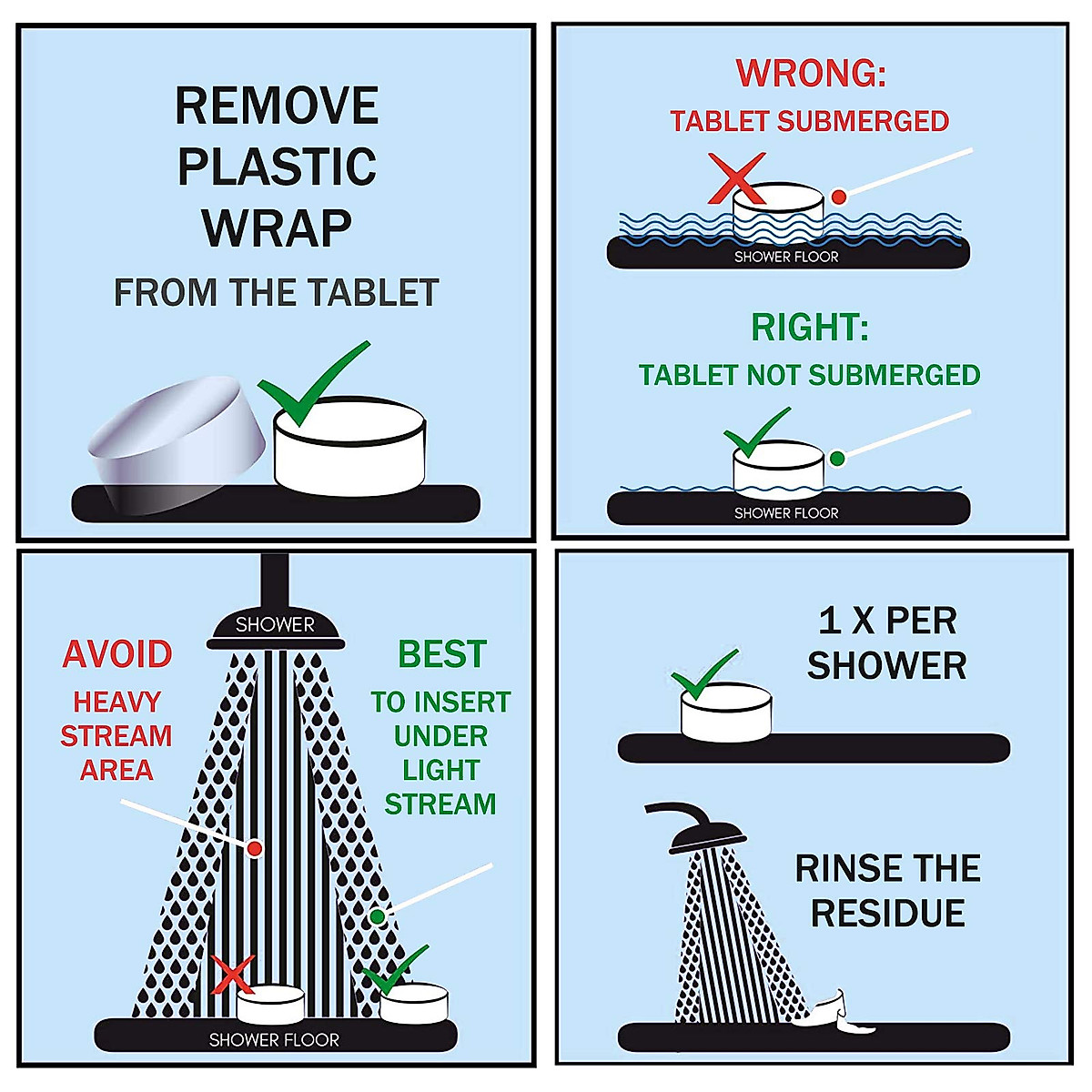 REMOVE PLASTIC WRAP

FROM THE TABLET

WRONG:

TABLET SUBMERGED

SHOWER FLOOR

RIGHT:

TABLET NOT SUBMERGED

SHOWER FLOOR

SHOWER

AVOID

HEAVY STREAM AREA

BEST

TO INSERT UNDER LIGHT STREAM

SHOWER FLOOR

1 X PER SHOWER

RINSE THE RESIDUE