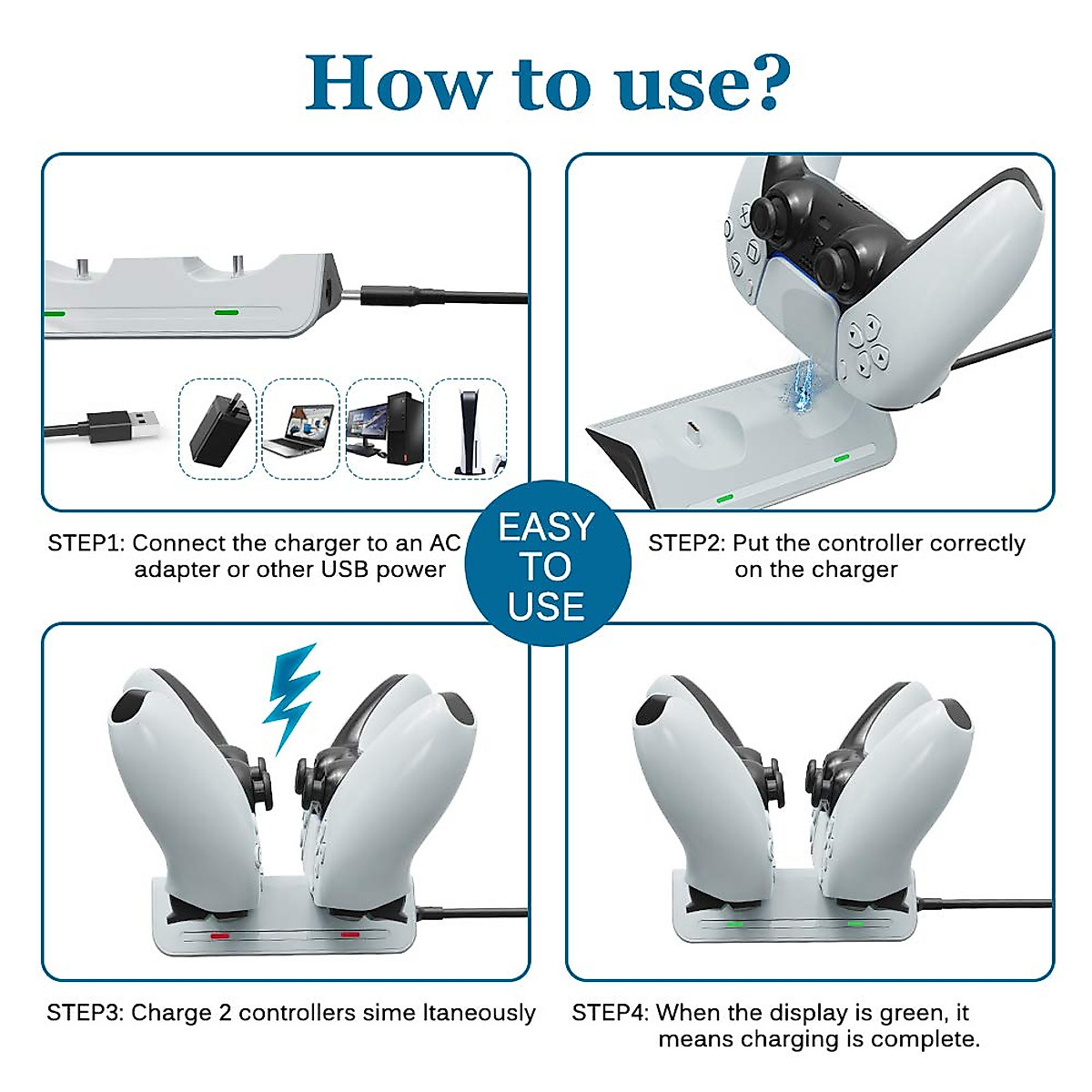 How to use?

STEP1: Connect the charger to an AC adapter or other USB power

EASY TO USE

STEP2: Put the controller correctly on the charger

STEP3: Charge 2 controllers sime ltaneously

STEP4: When the display is green, it means charging is complete.