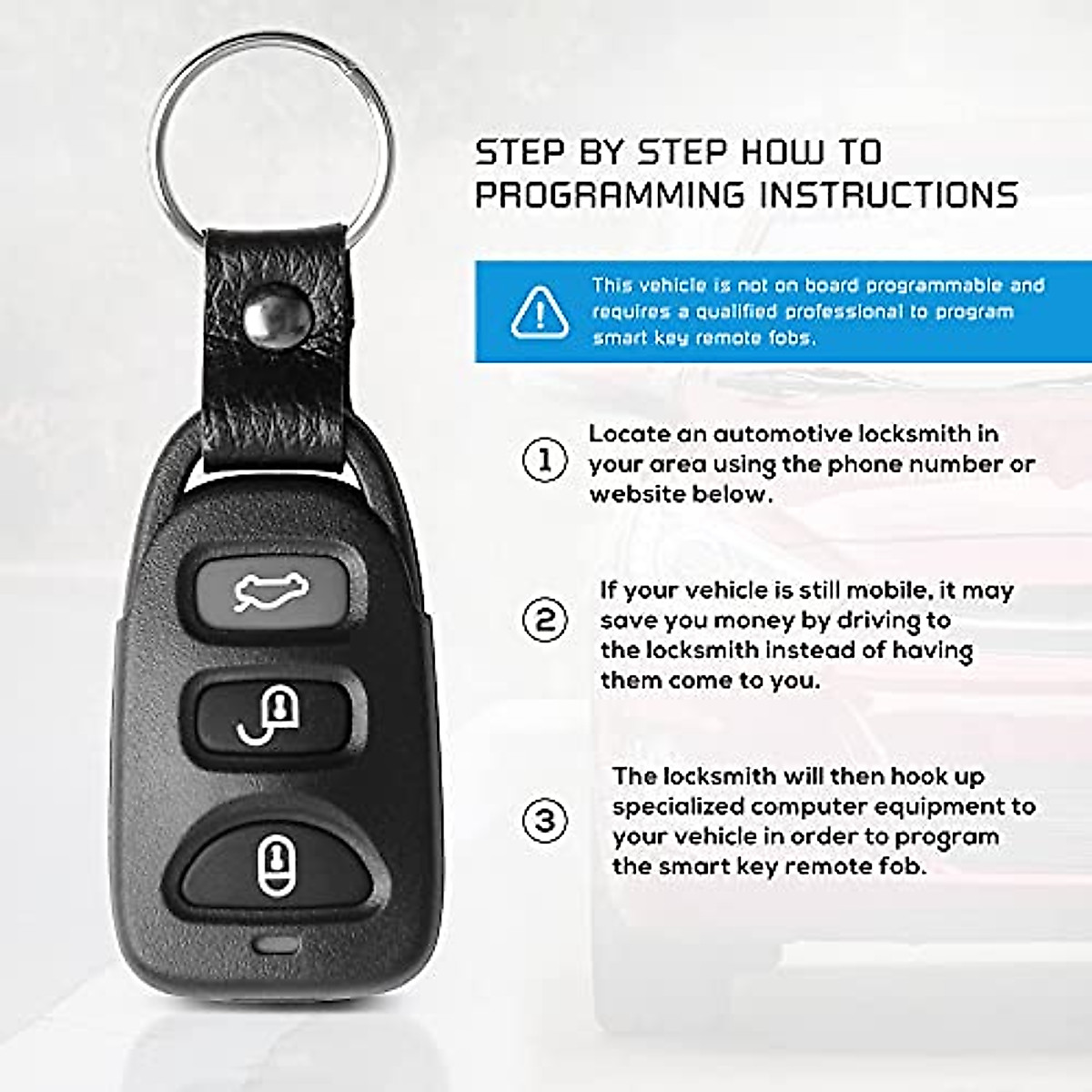 STEP BY STEP HOW TO PROGRAMMING INSTRUCTIONS

This vehicle is not on board programmable and requires a qualified professional to program smart key remote fobs.

1 Locate an automotive locksmith in your area using the phone number or website below.

2 If your vehicle is still mobile, it may save you money by driving to the locksmith instead of having them come to you.

3 The locksmith will then hook up specialized computer equipment to your vehicle in order to program the smart key remote fob.