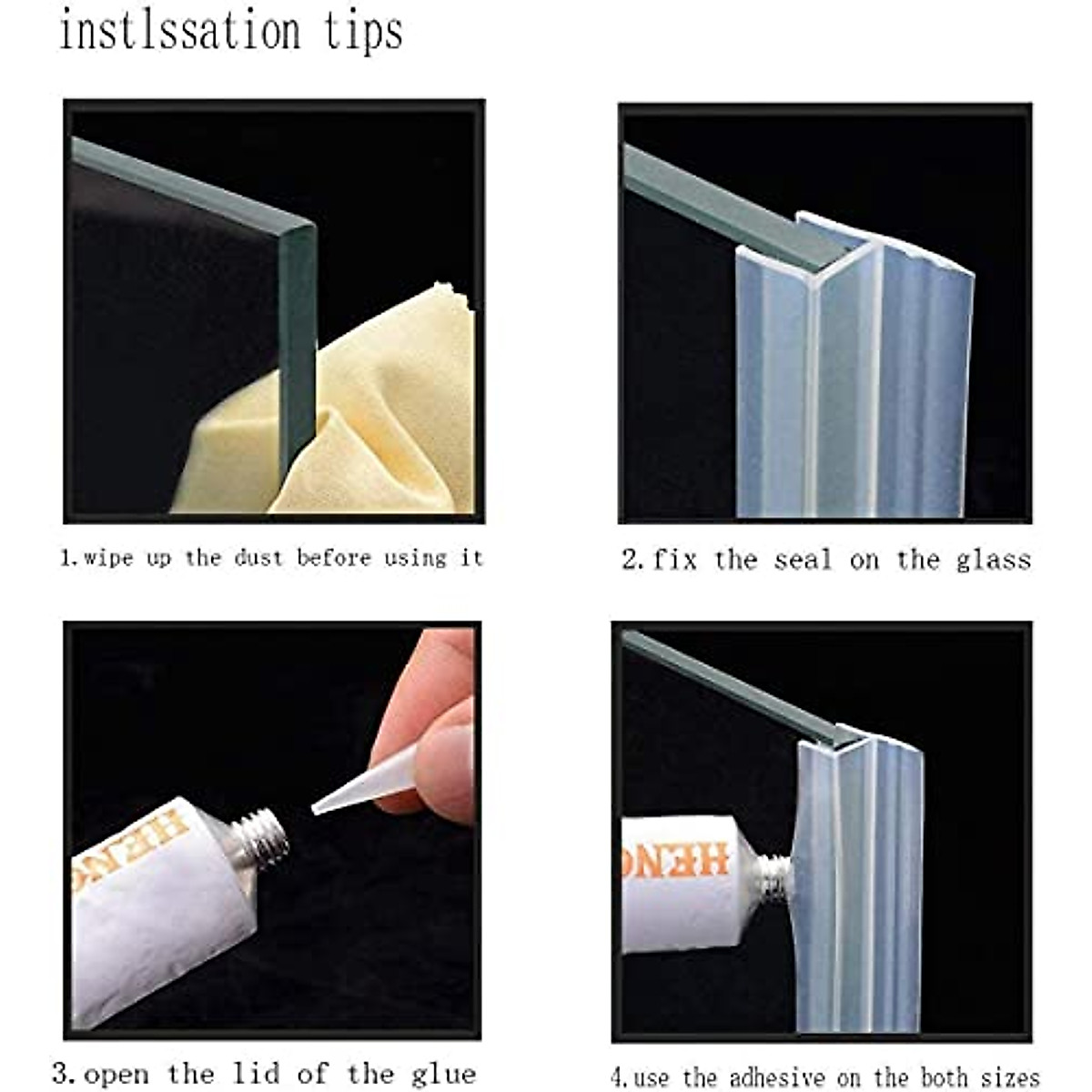 instlssation tips

1.wipe up the dust before using it

2.fix the seal on the glass

HENG

3.open the lid of the glue

HENG

4.use the adhesive on the both sizes