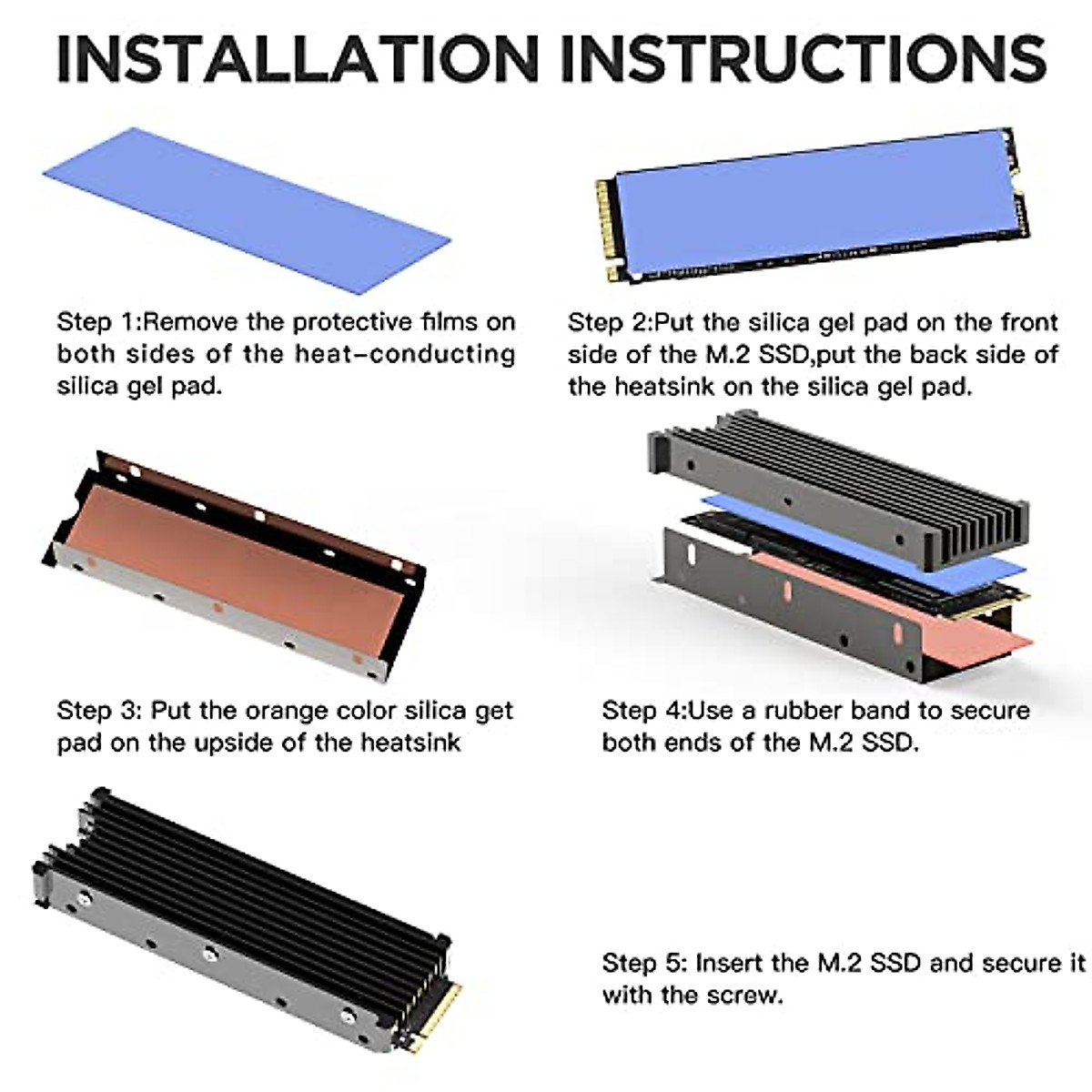 INSTALLATION INSTRUCTIONS

Step 1:Remove the protective films on both sides of the heat-conducting silica gel pad.

Step 2:Put the silica gel pad on the front side of the M.2 SSD,put the back side of the heatsink on the silica gel pad.

Step 3: Put the orange color silica get pad on the upside of the heatsink

Step 4:Use a rubber band to secure both ends of the M.2 SSD.

Step 5: Insert the M.2 SSD and secure it with the screw.