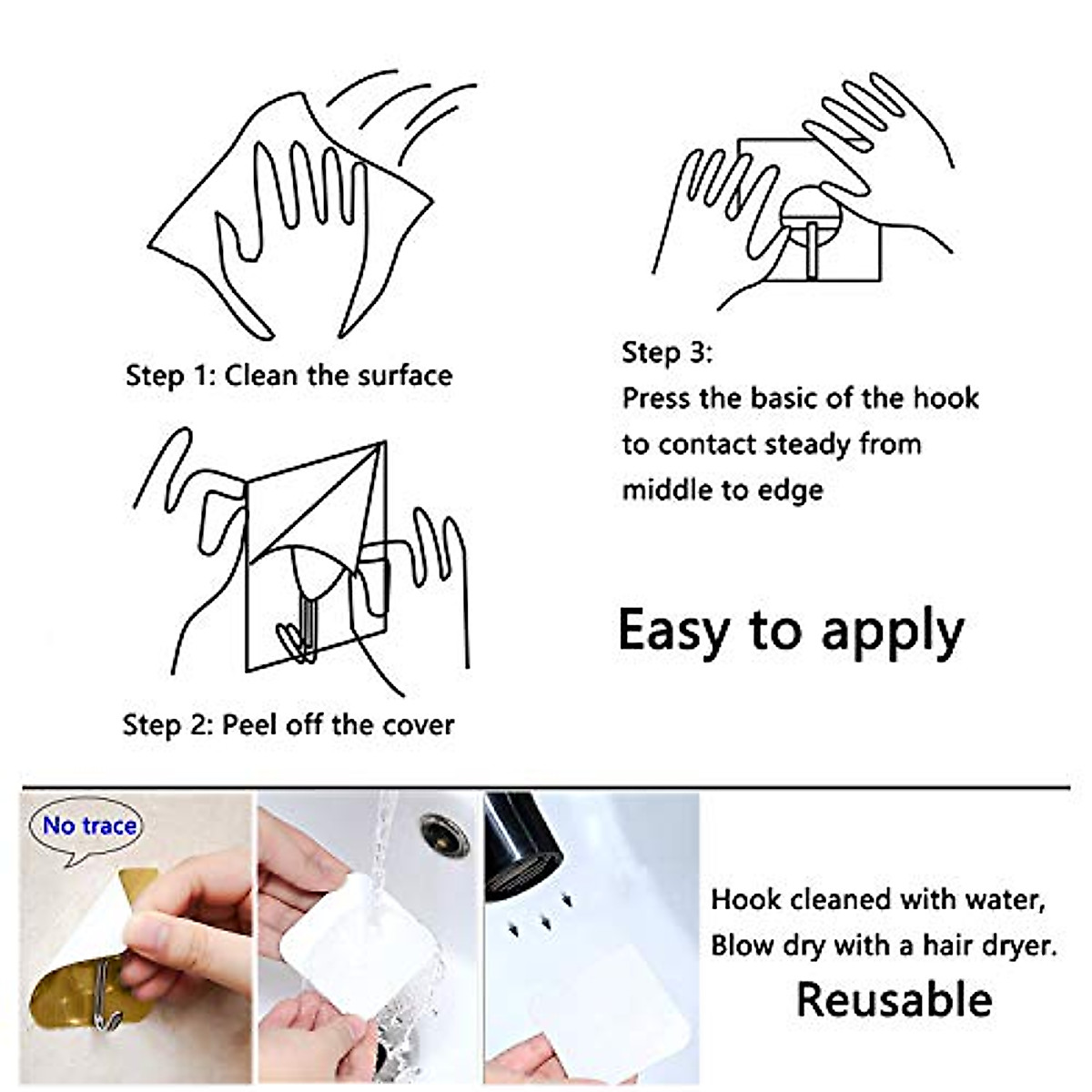 Step 1: Clean the surface

Step 2: Peel off the cover

Step 3:
Press the basic of the hook to contact steady from middle to edge

Easy to apply

No trace

Hook cleaned with water,
Blow dry with a hair dryer.

Reusable