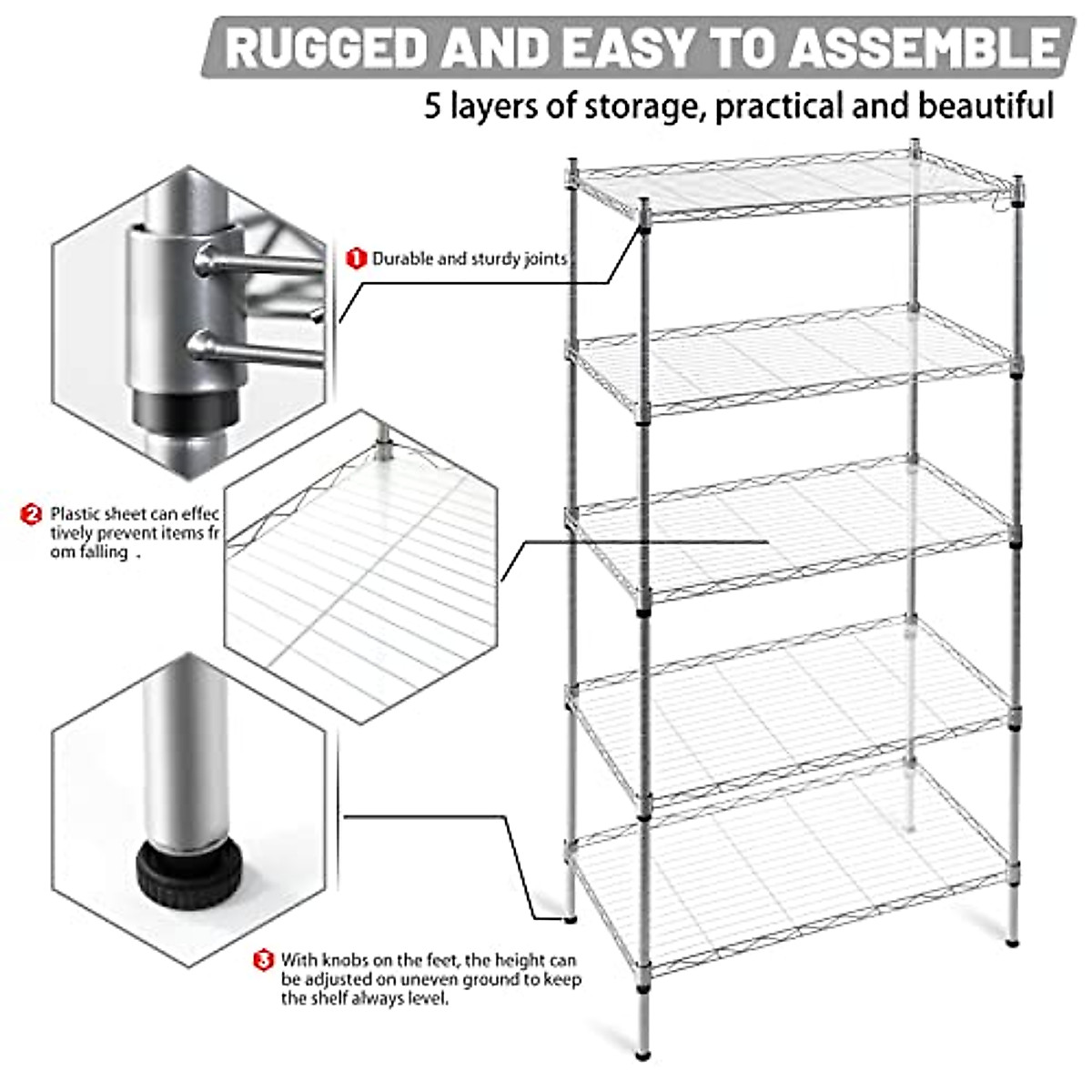 RUGGED AND EASY TO ASSEMBLE

5 layers of storage, practical and beautiful

1 Durable and sturdy joints

2 Plastic sheet can effec tively prevent items fr om falling .

3 With knobs on the feet, the height can be adjusted on uneven ground to keep the shelf always level.