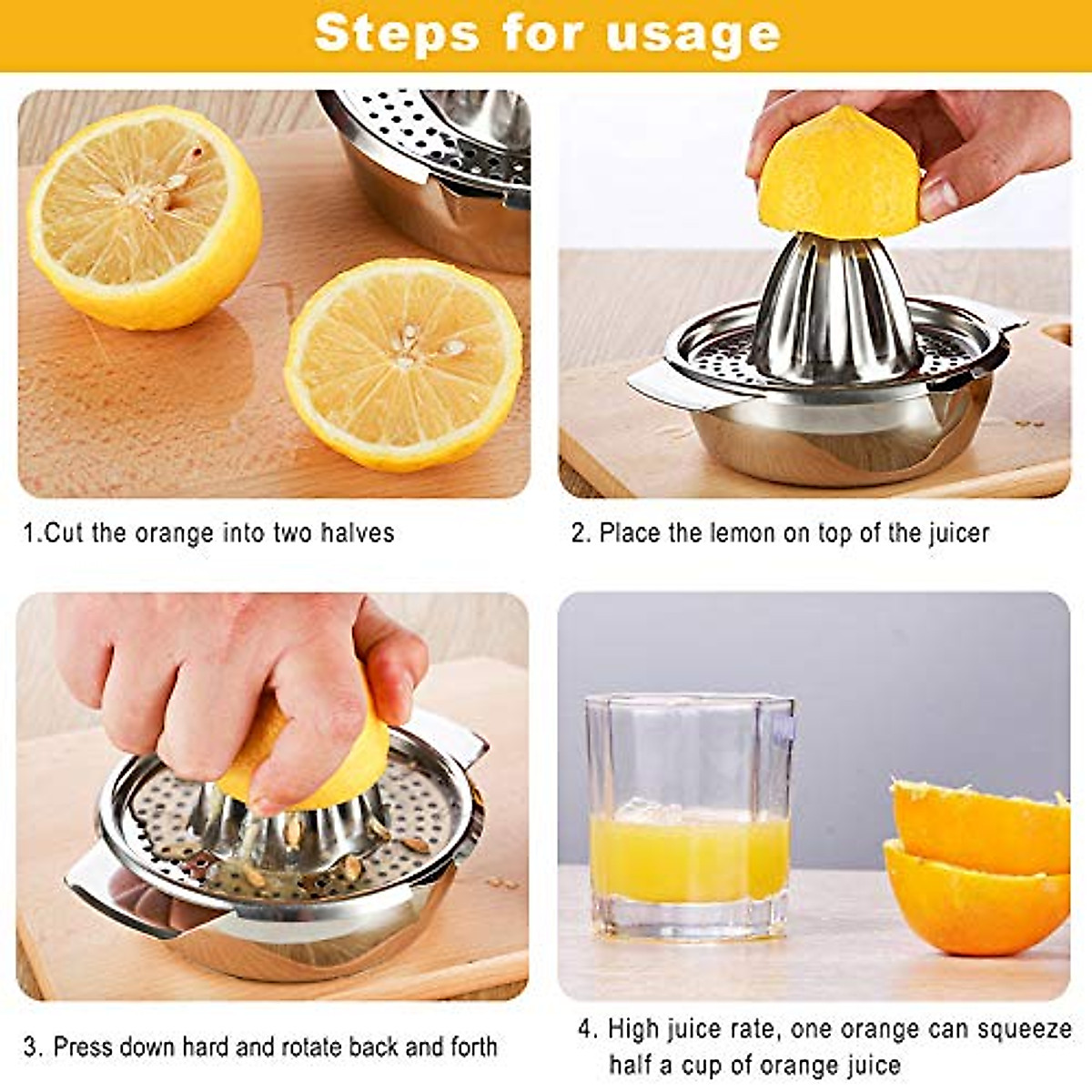 Steps for usage

1.Cut the orange into two halves

2. Place the lemon on top of the juicer

3. Press down hard and rotate back and forth

4. High juice rate, one orange can squeeze half a cup of orange juice