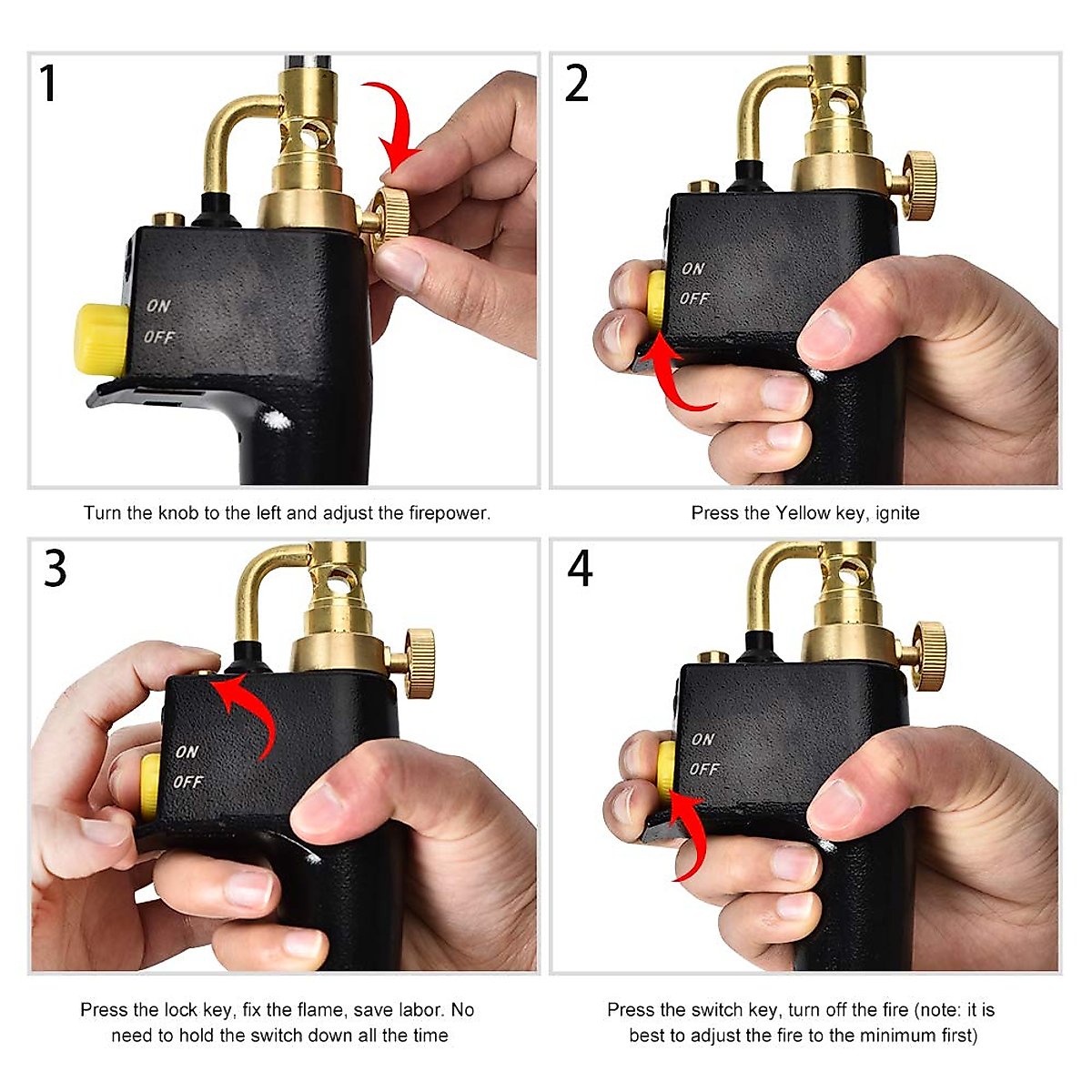 1

ON
OFF

Turn the knob to the left and adjust the firepower.

2

ON
OFF

Press the Yellow key, ignite

3

ON
OFF

Press the lock key, fix the flame, save labor. No need to hold the switch down all the time

4

ON
OFF

Press the switch key, turn off the fire (note: it is best to adjust the fire to the minimum first)