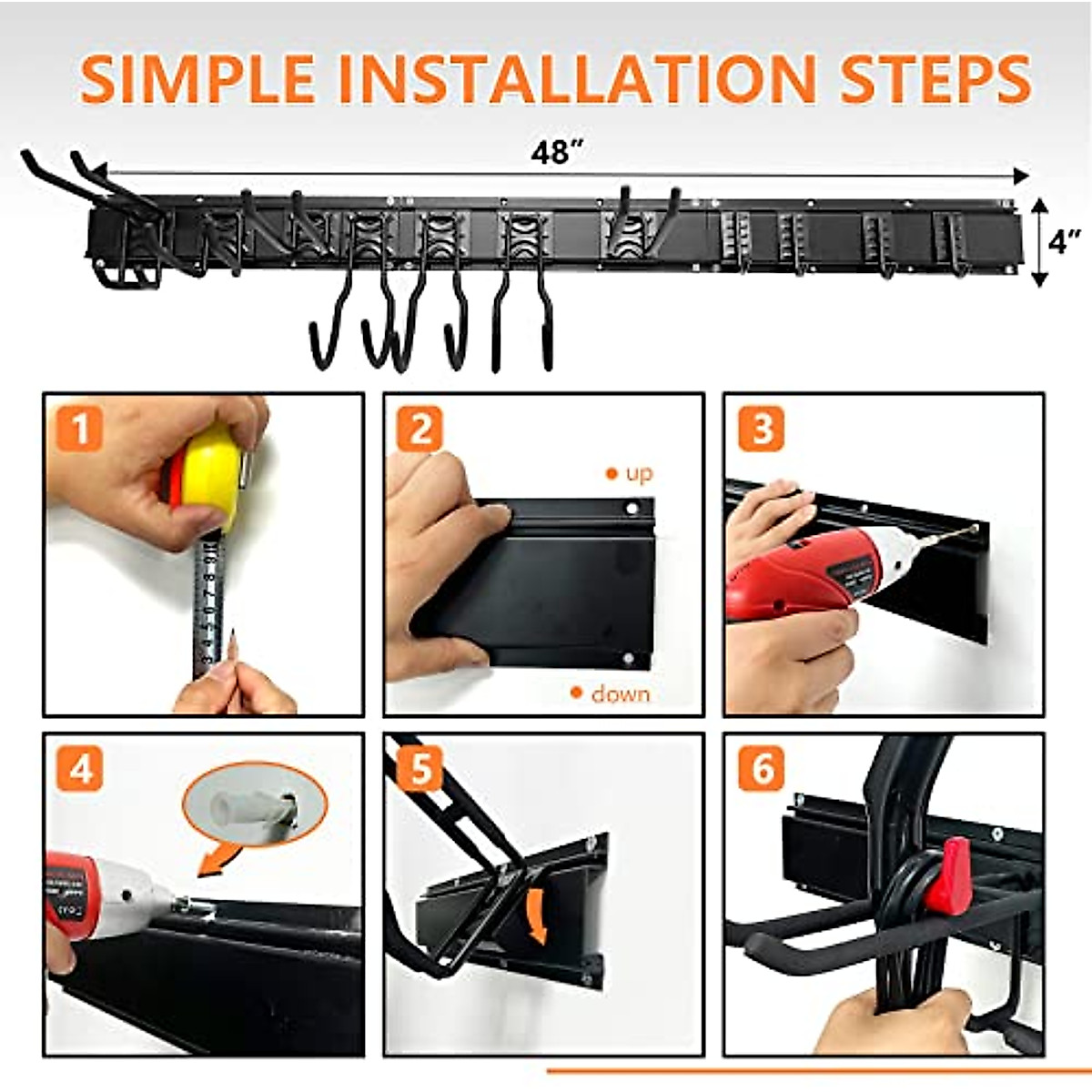 SIMPLE INSTALLATION STEPS

48″

4″

1

2

up

down

3

4

5

6