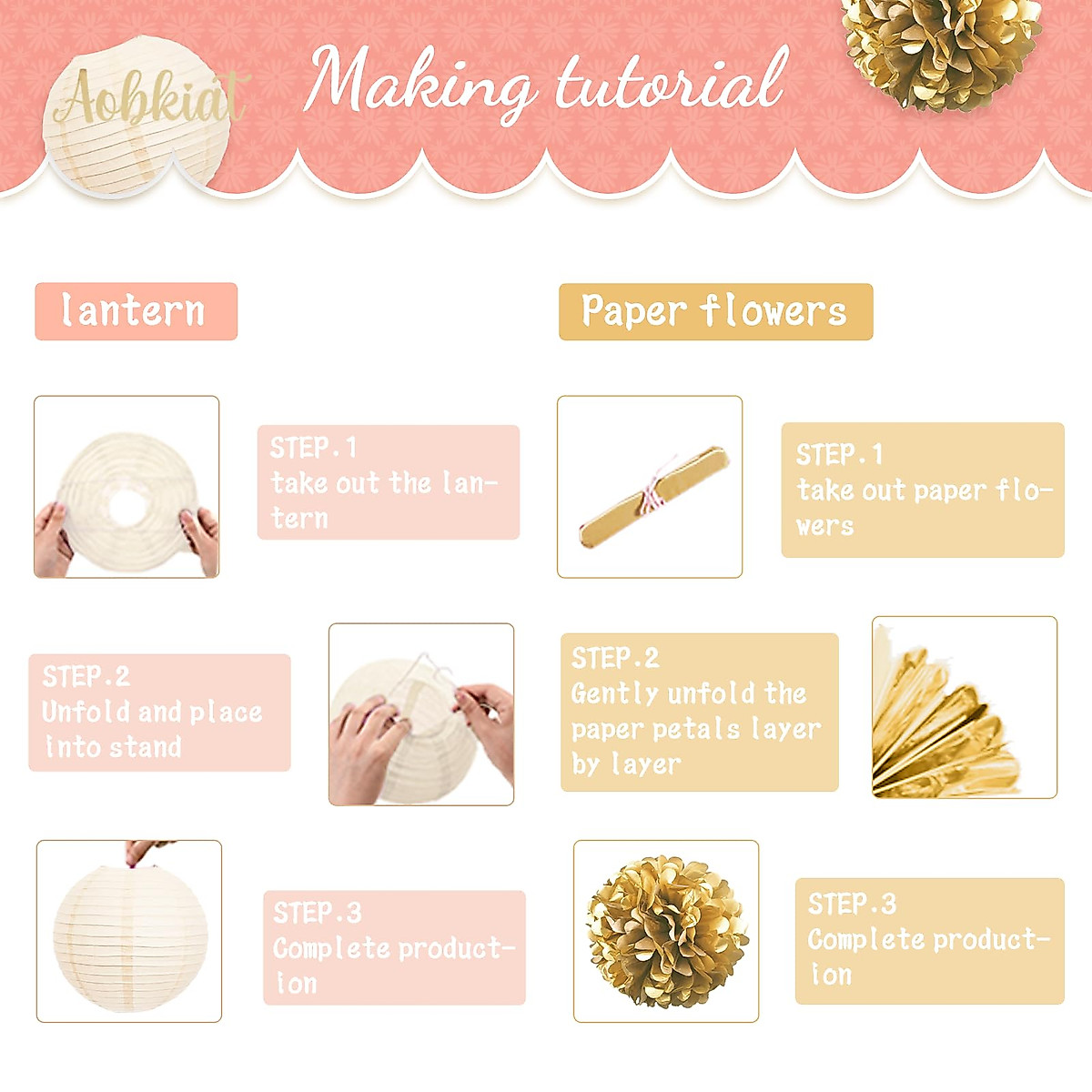 Aobkiat

Making tutorial

lantern

STEP.1
take out the lantern

STEP.2
Unfold and place into stand

STEP.3
Complete production

Paper flowers

STEP.1
take out paper flowers

STEP.2
Gently unfold the paper petals layer by layer

STEP.3
Complete production