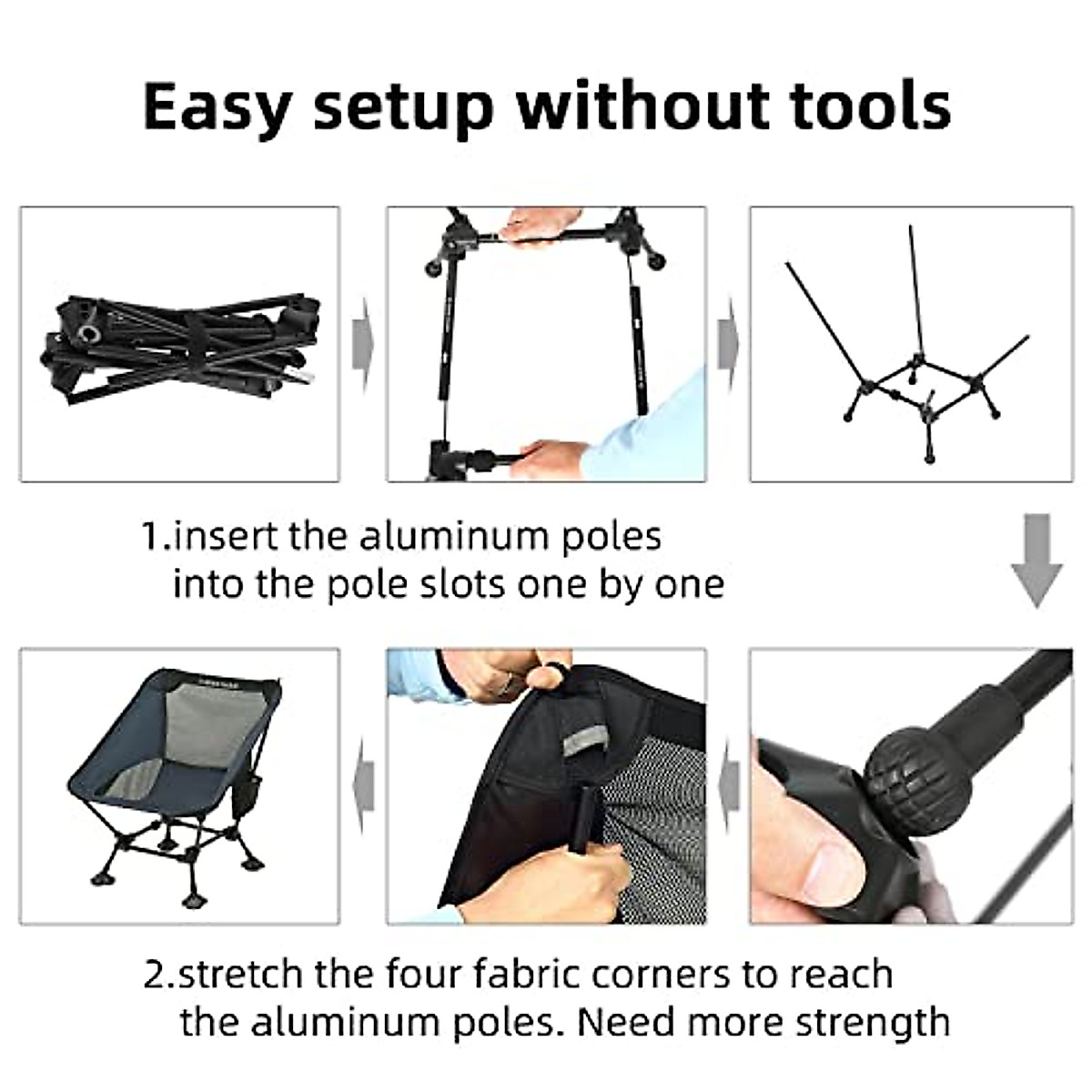 Easy setup without tools

1.insert the aluminum poles into the pole slots one by one

2.stretch the four fabric corners to reach the aluminum poles. Need more strength