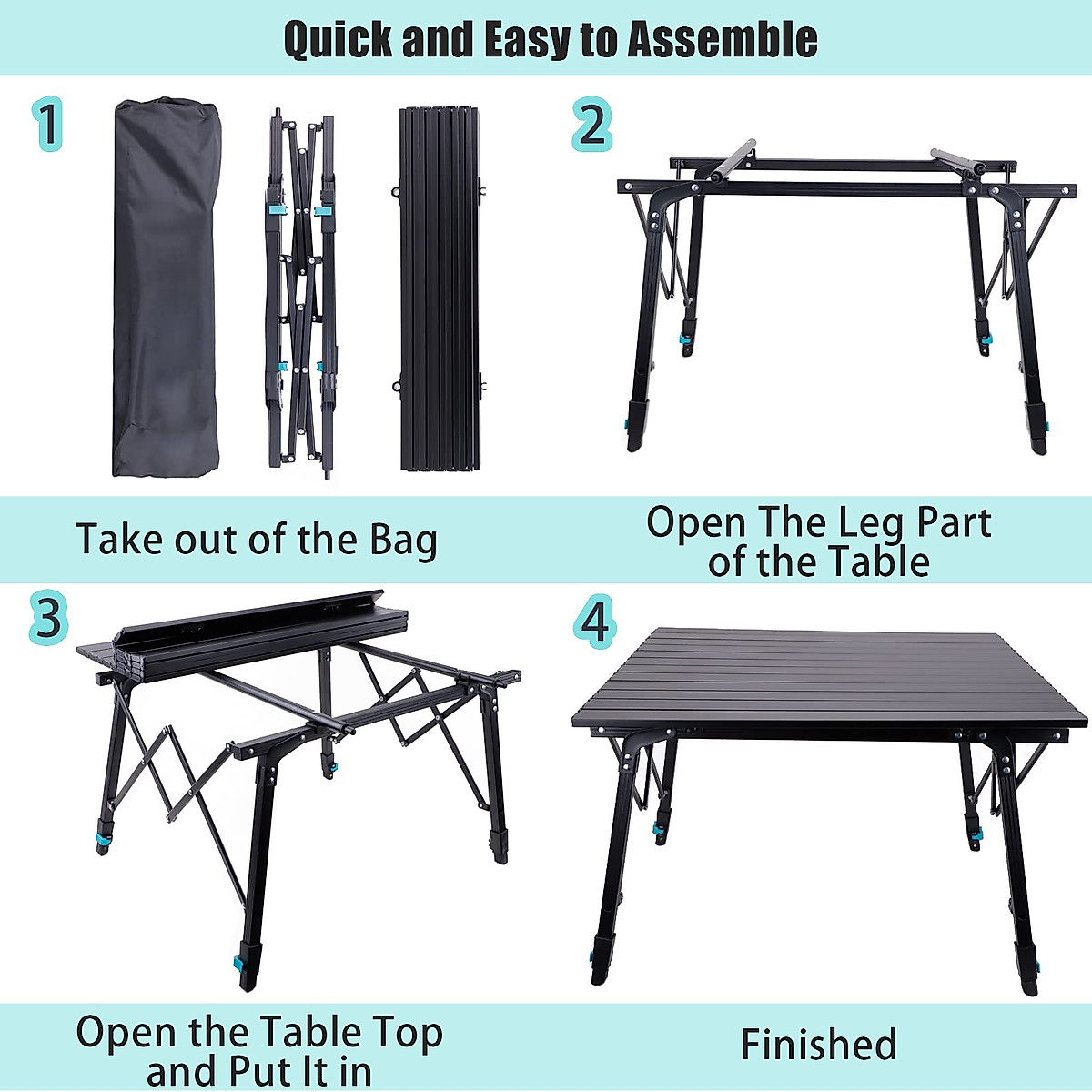 Quick and Easy to Assemble

1

Take out of the Bag

2

Open The Leg Part of the Table

3

Open the Table Top and Put It in

4

Finished