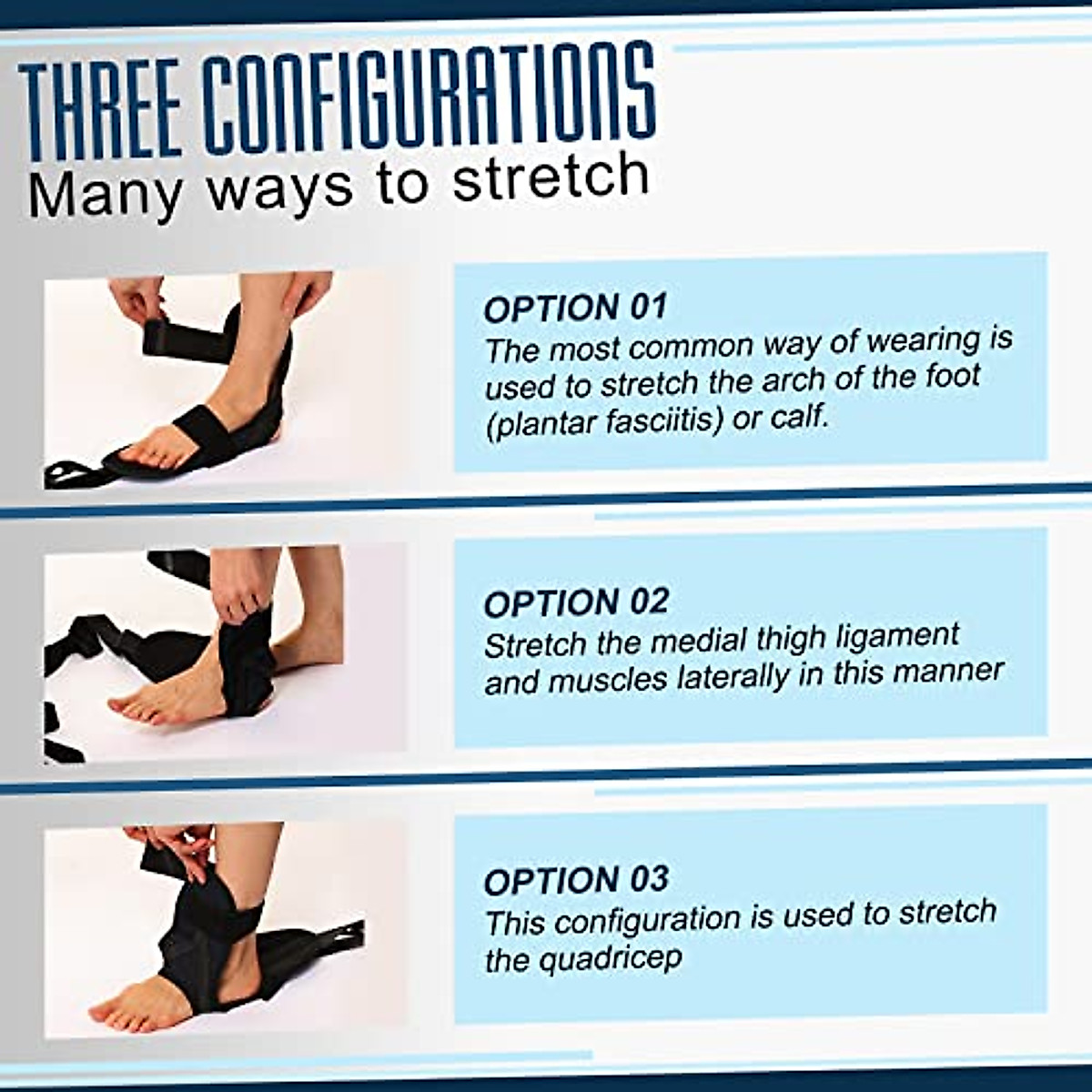 THREE CONFIGURATIONS
Many ways to stretch

OPTION 01
The most common way of wearing is used to stretch the arch of the foot (plantar fasciitis) or calf.

OPTION 02
Stretch the medial thigh ligament and muscles laterally in this manner

OPTION 03
This configuration is used to stretch the quadricep