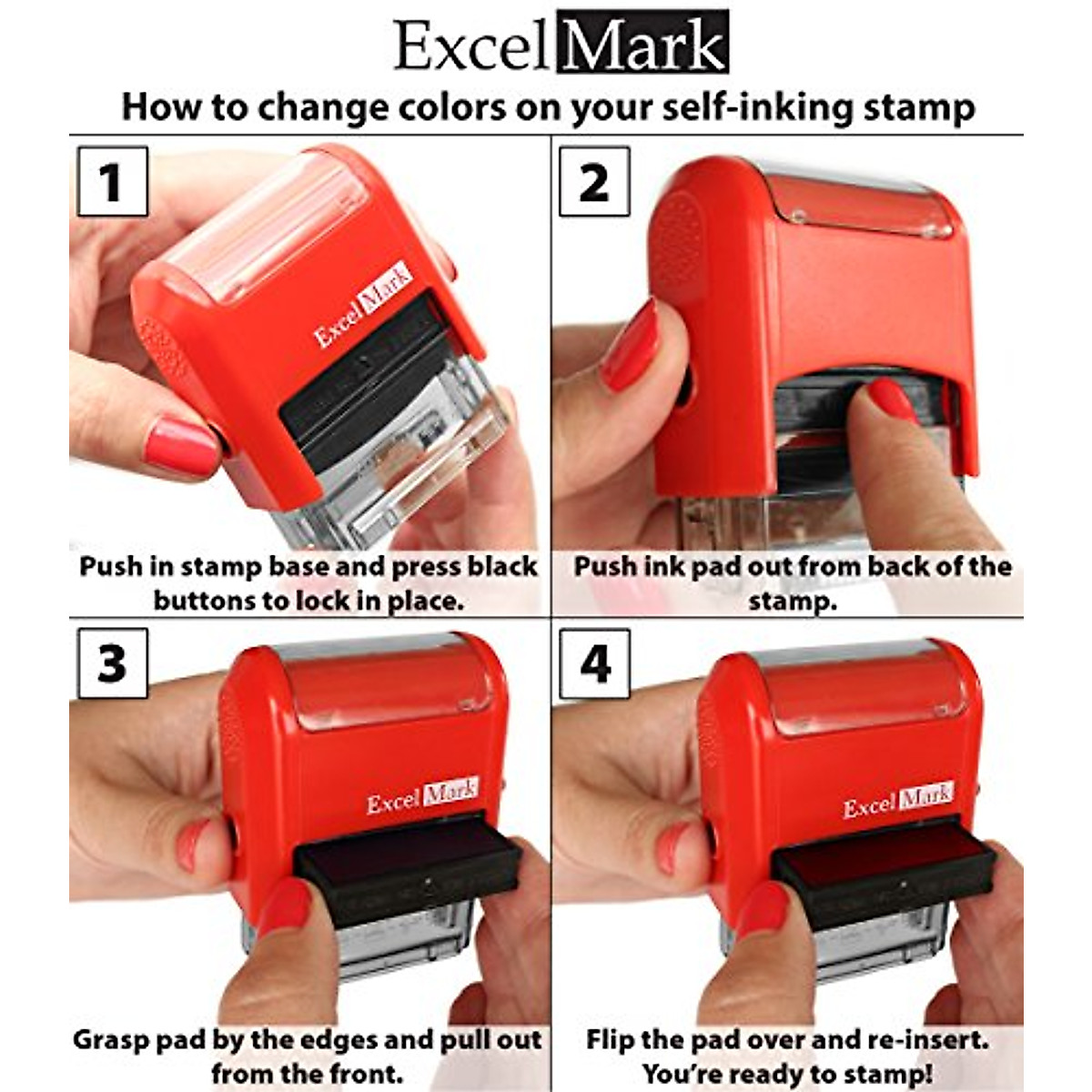 ExcelMark

How to change colors on your self-inking stamp

1

ExcelMark

Push in stamp base and press black buttons to lock in place.

2

Push ink pad out from back of the stamp.

3

ExcelMark

Grasp pad by the edges and pull out from the front.

4

ExcelMark

Flip the pad over and re-insert. You're ready to stamp!