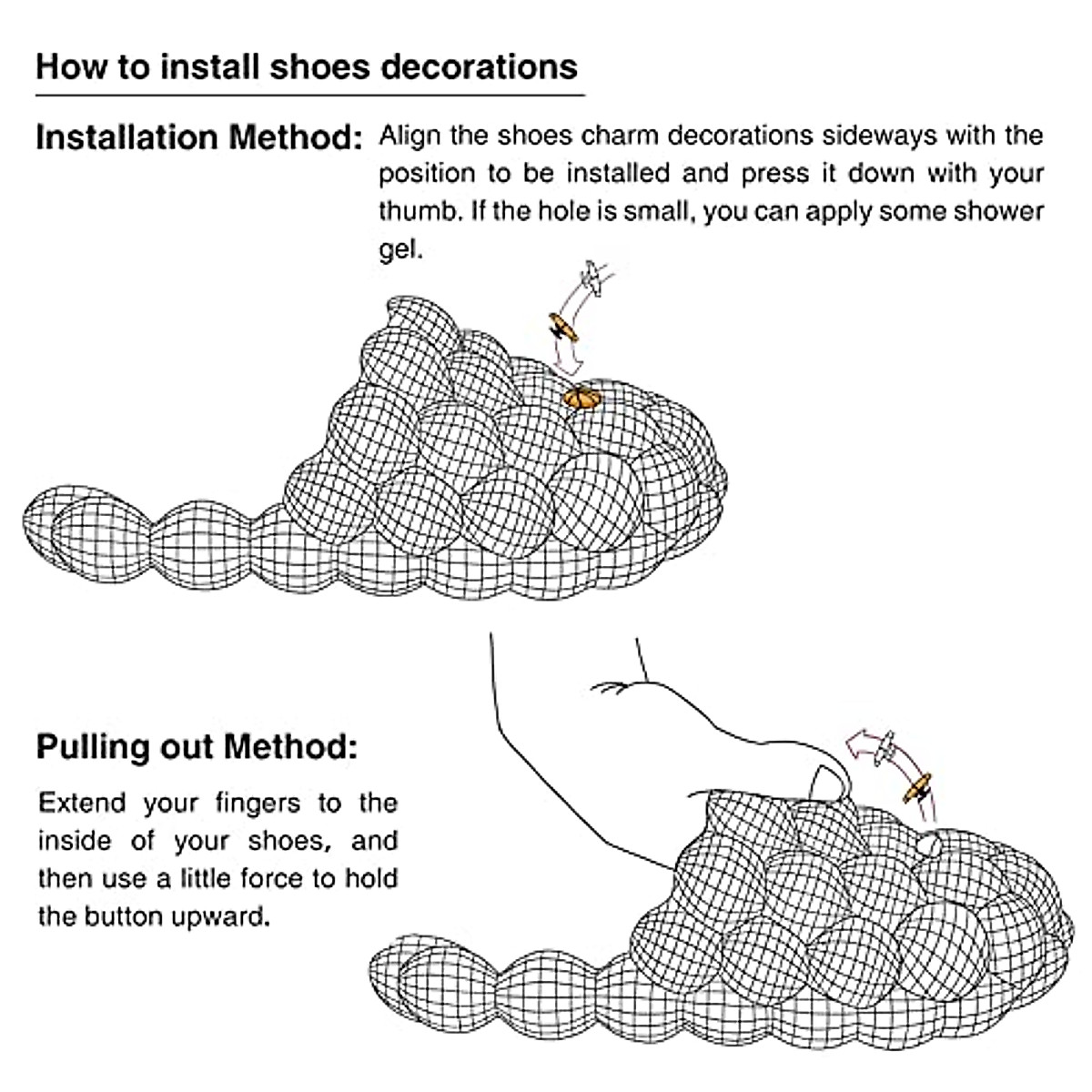 How to install shoes decorations

Installation Method: Align the shoes charm decorations sideways with the position to be installed and press it down with your thumb. If the hole is small, you can apply some shower gel.

Pulling out Method:

Extend your fingers to the inside of your shoes, and then use a little force to hold the button upward.