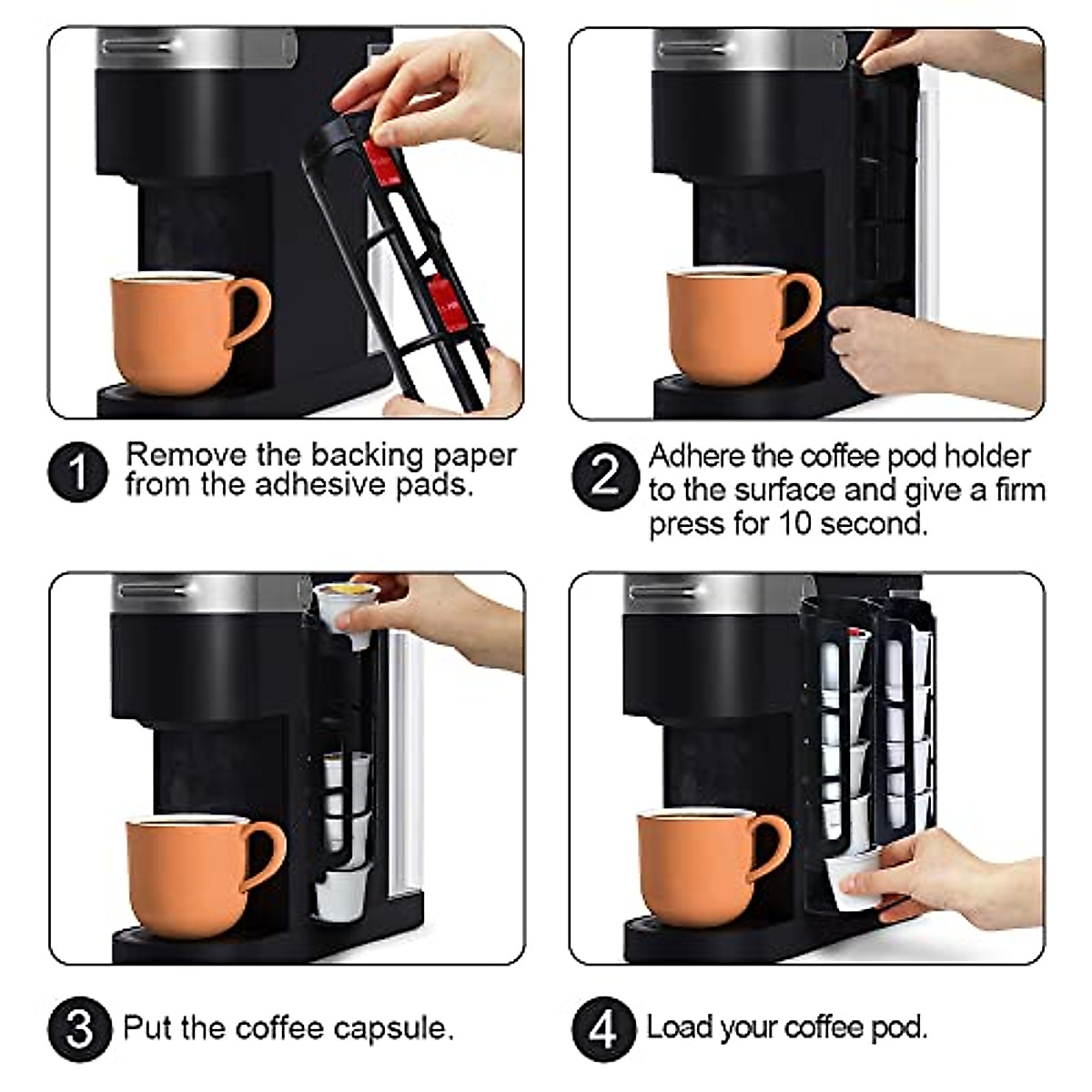 1 Remove the backing paper from the adhesive pads.

2 Adhere the coffee pod holder to the surface and give a firm press for 10 second.

3 Put the coffee capsule.

4 Load your coffee pod.