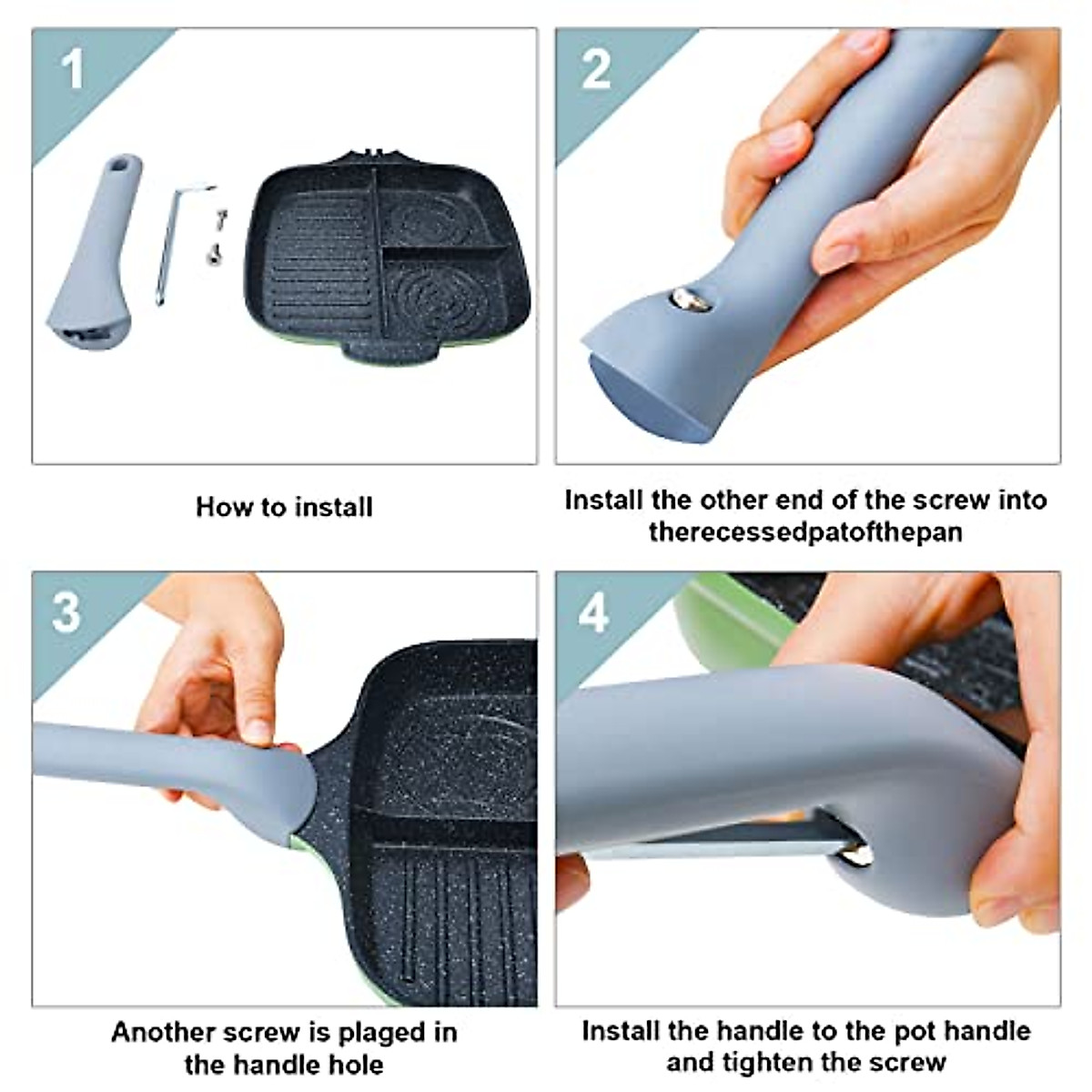 1

How to install

2

Install the other end of the screw into therecessedpatofthepan

3

Another screw is plaged in the handle hole

4

Install the handle to the pot handle and tighten the screw