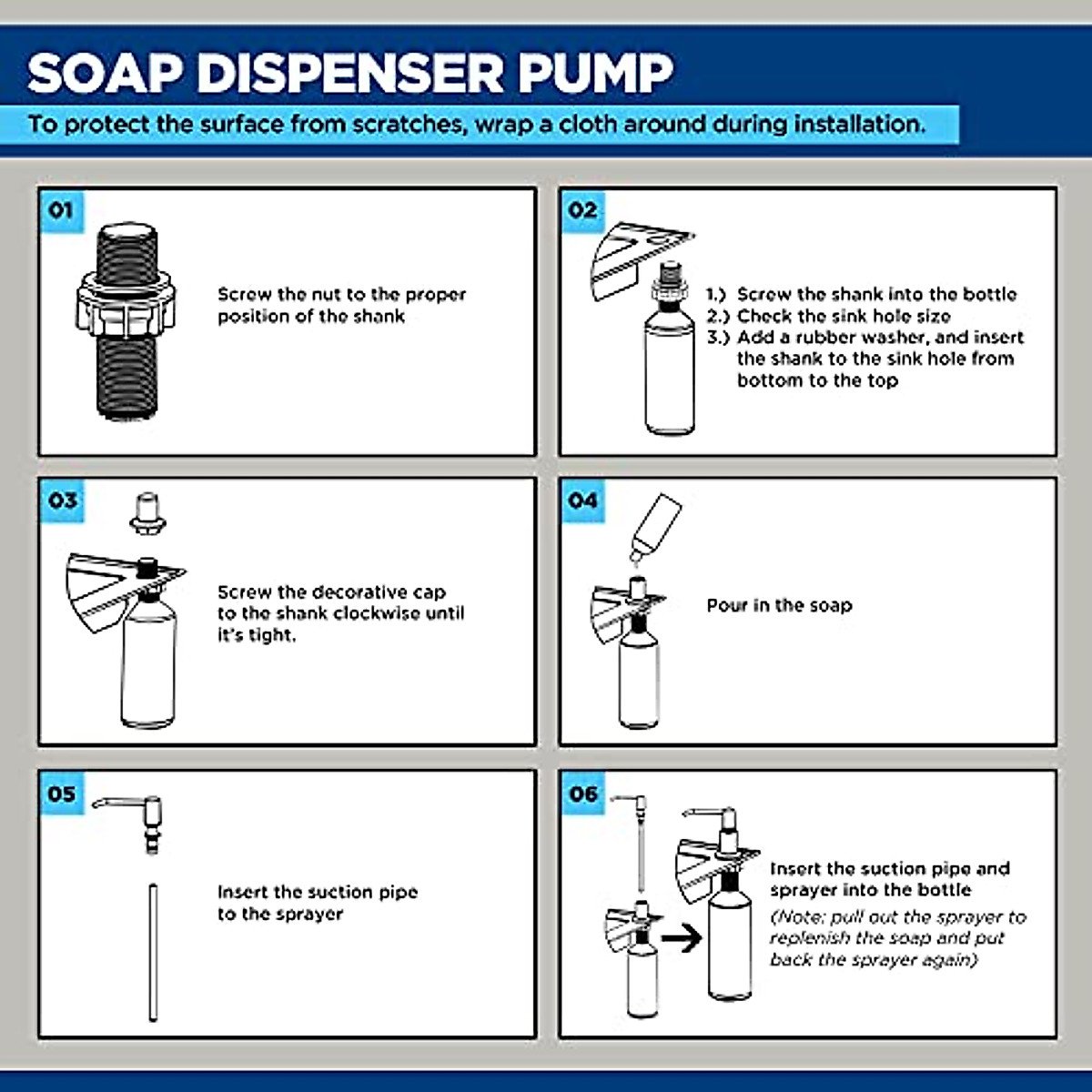 SOAP DISPENSER PUMP

To protect the surface from scratches, wrap a cloth around during installation.

01

Screw the nut to the proper position of the shank

02

1.) Screw the shank into the bottle
2.) Check the sink hole size
3.) Add a rubber washer, and insert the shank to the sink hole from bottom to the top

03

Screw the decorative cap to the shank clockwise until it's tight.

04

Pour in the soap

05

Insert the suction pipe to the sprayer

06

Insert the suction pipe and sprayer into the bottle
(Note: pull out the sprayer to replenish the soap and put back the sprayer again)