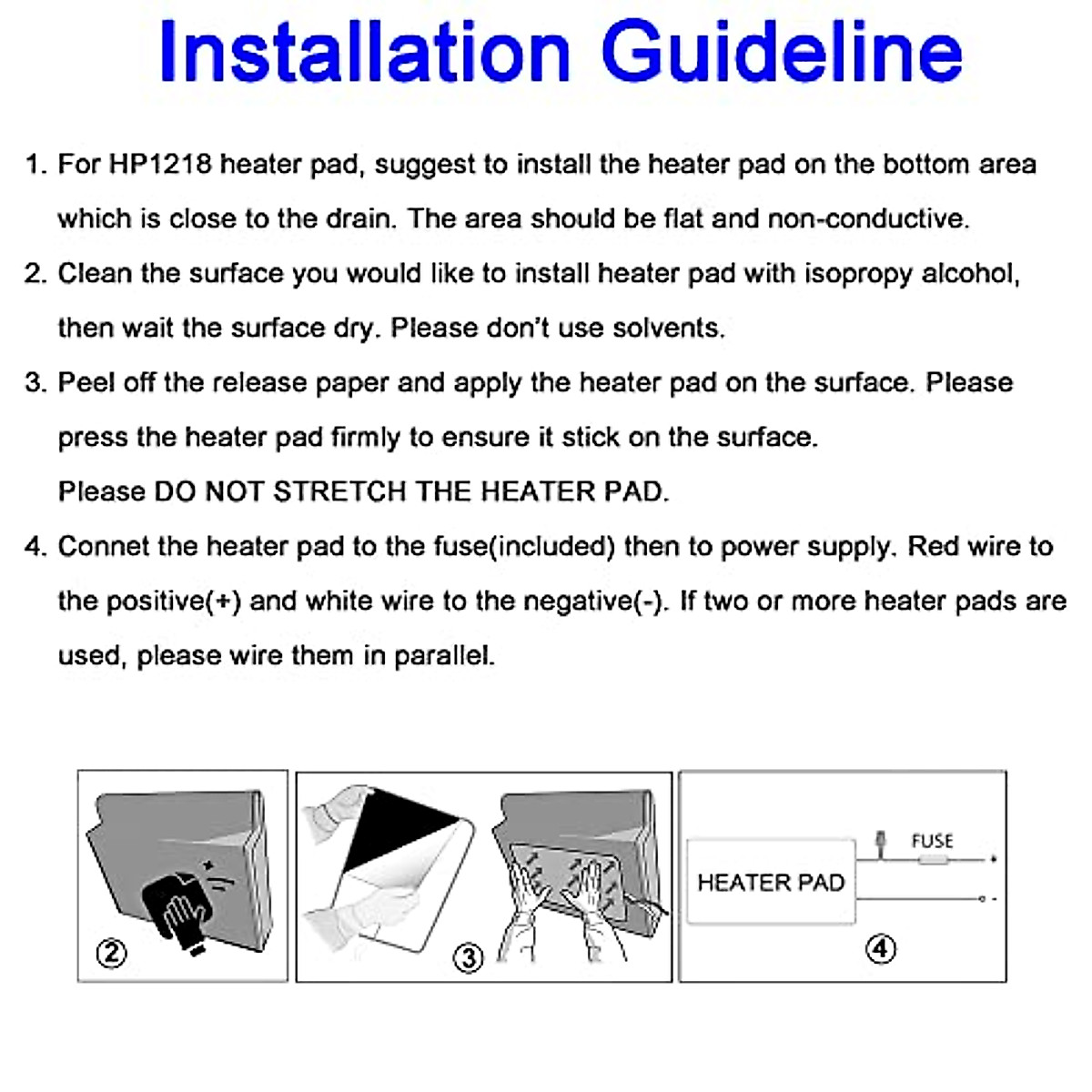 Installation Guideline

1. For HP1218 heater pad, suggest to install the heater pad on the bottom area which is close to the drain. The area should be flat and non-conductive.

2. Clean the surface you would like to install heater pad with isopropy alcohol, then wait the surface dry. Please don't use solvents.

3. Peel off the release paper and apply the heater pad on the surface. Please press the heater pad firmly to ensure it stick on the surface.
Please DO NOT STRETCH THE HEATER PAD.

4. Connet the heater pad to the fuse(included) then to power supply. Red wire to the positive(+) and white wire to the negative(-). If two or more heater pads are used, please wire them in parallel.

②

③

HEATER PAD
FUSE
+
-
④