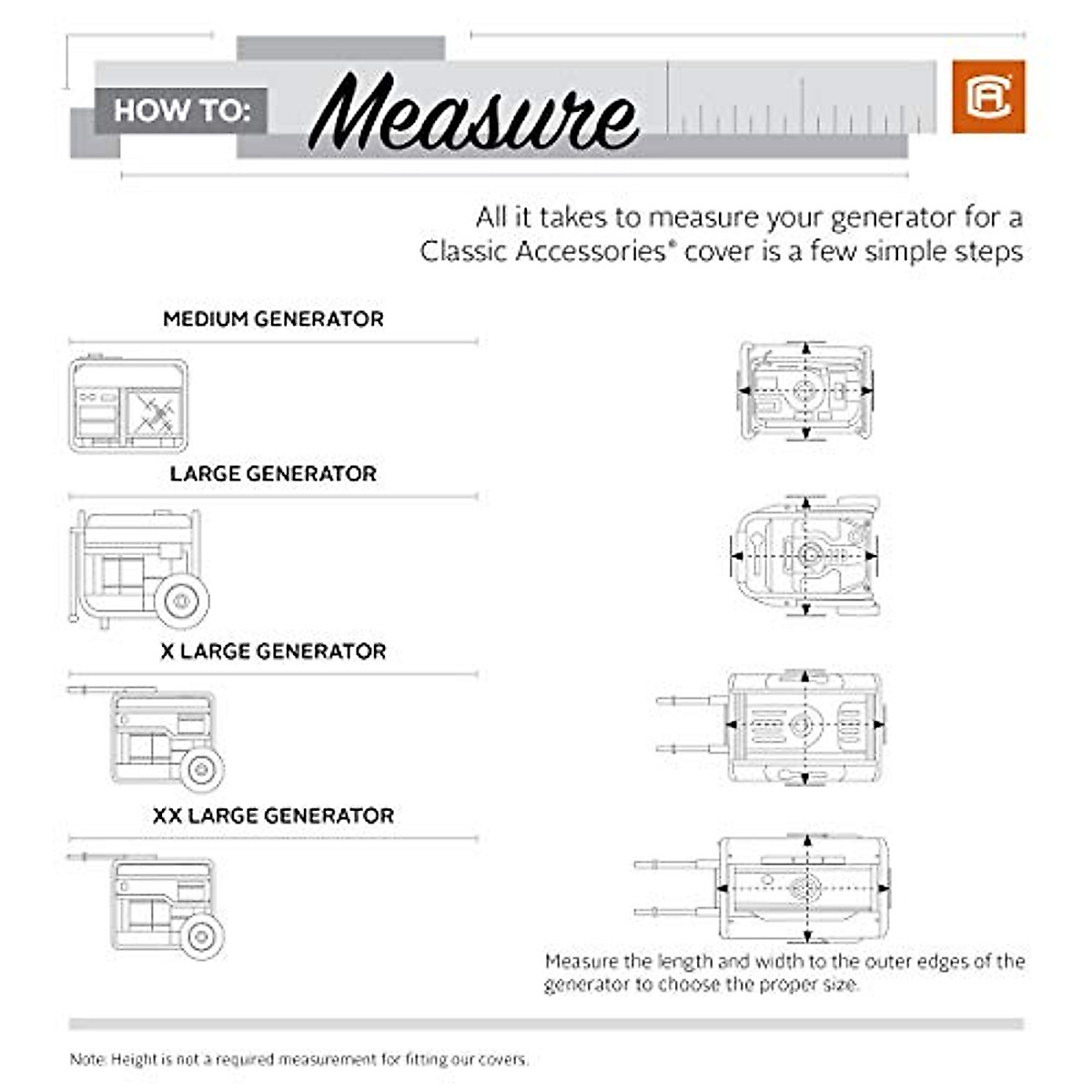 HOW TO: Measure

All it takes to measure your generator for a Classic Accessories® cover is a few simple steps

MEDIUM GENERATOR

LARGE GENERATOR

X LARGE GENERATOR

XX LARGE GENERATOR

Measure the length and width to the outer edges of the generator to choose the proper size.

Note: Height is not a required measurement for fitting our covers.