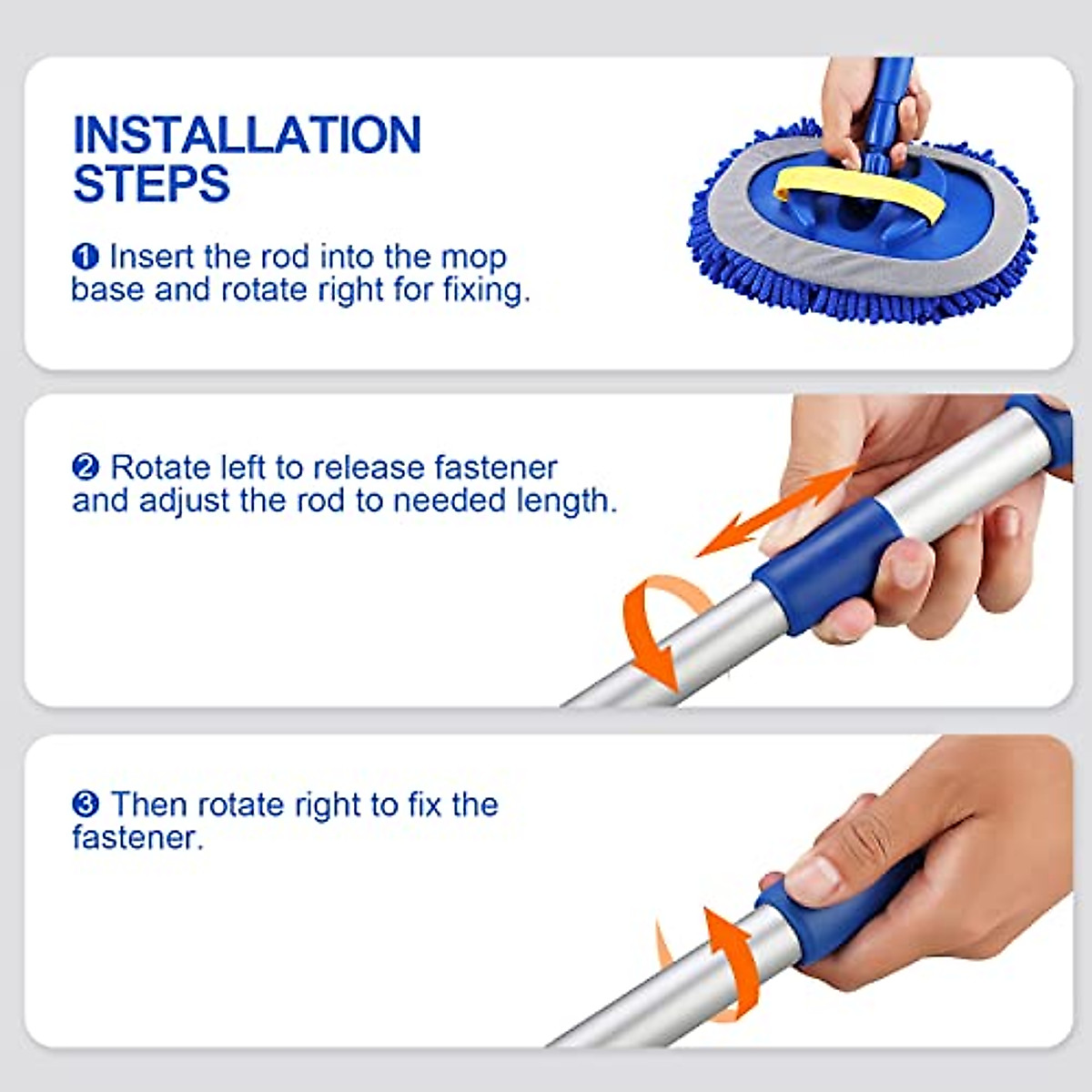 INSTALLATION STEPS

❶ Insert the rod into the mop base and rotate right for fixing.

❷ Rotate left to release fastener and adjust the rod to needed length.

❸ Then rotate right to fix the fastener.