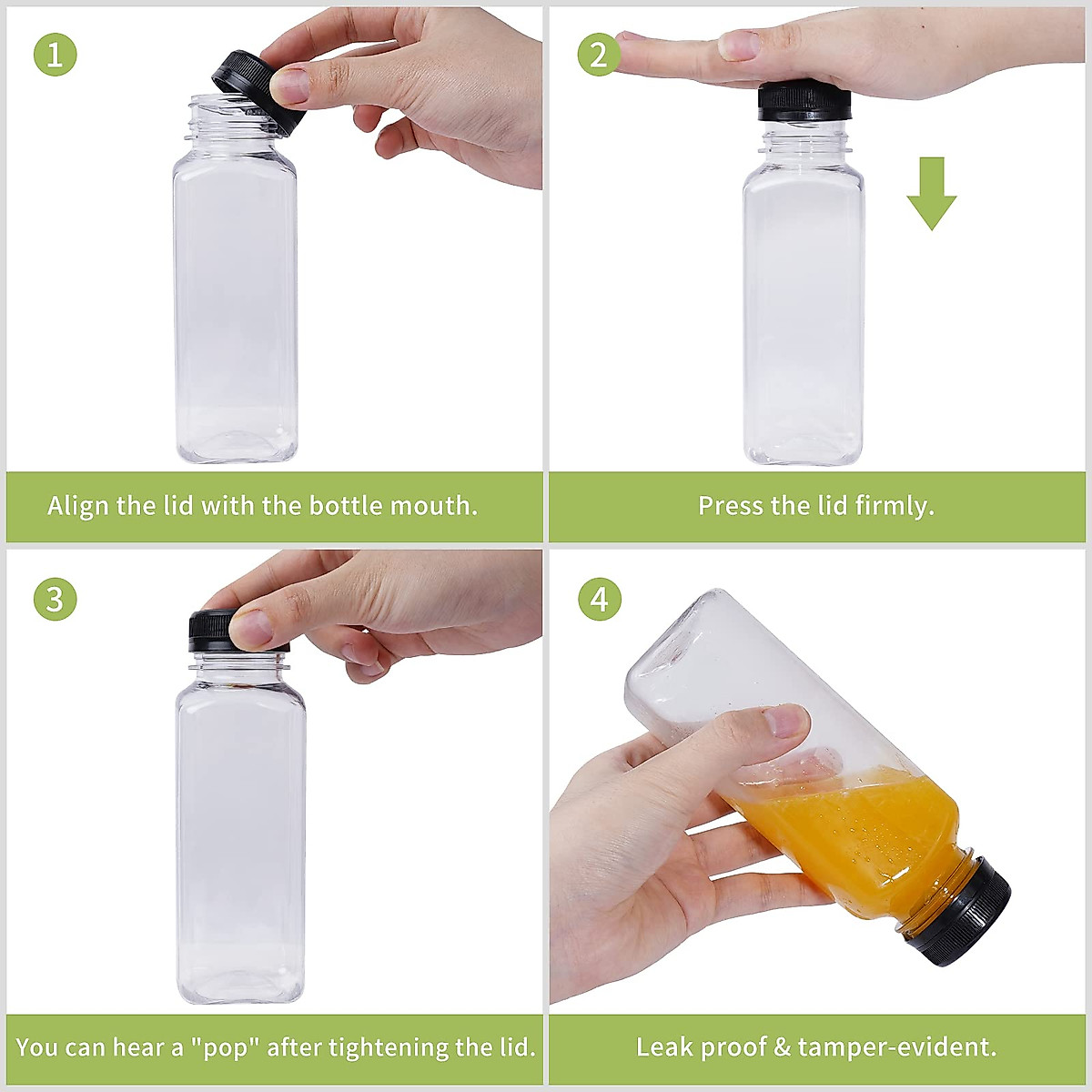 1

Align the lid with the bottle mouth.

2

Press the lid firmly.

3

You can hear a "pop" after tightening the lid.

4

Leak proof & tamper-evident.