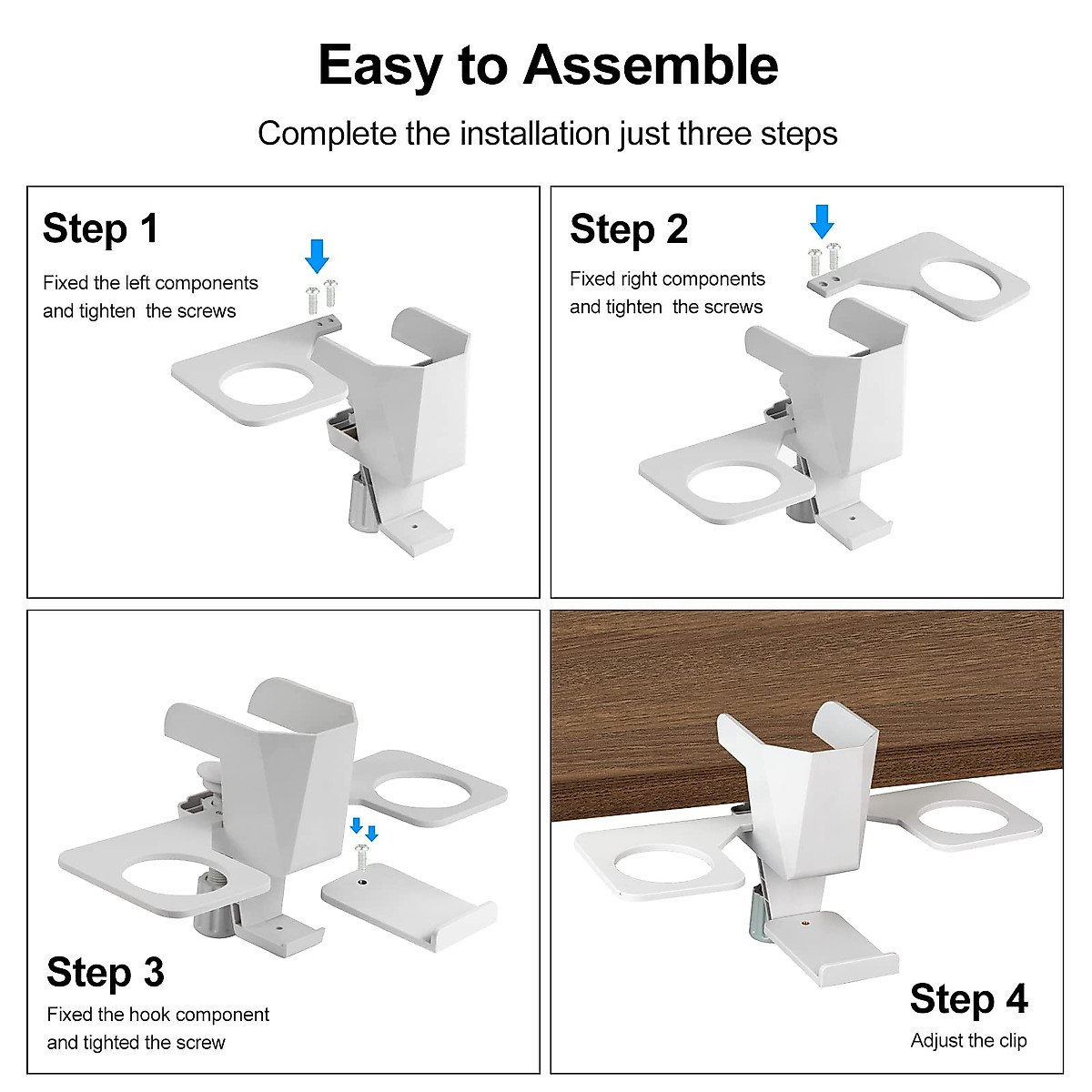 Easy to Assemble

Complete the installation just three steps

Step 1

Fixed the left components and tighten the screws

Step 2

Fixed right components and tighten the screws

Step 3

Fixed the hook component and tighted the screw

Step 4

Adjust the clip