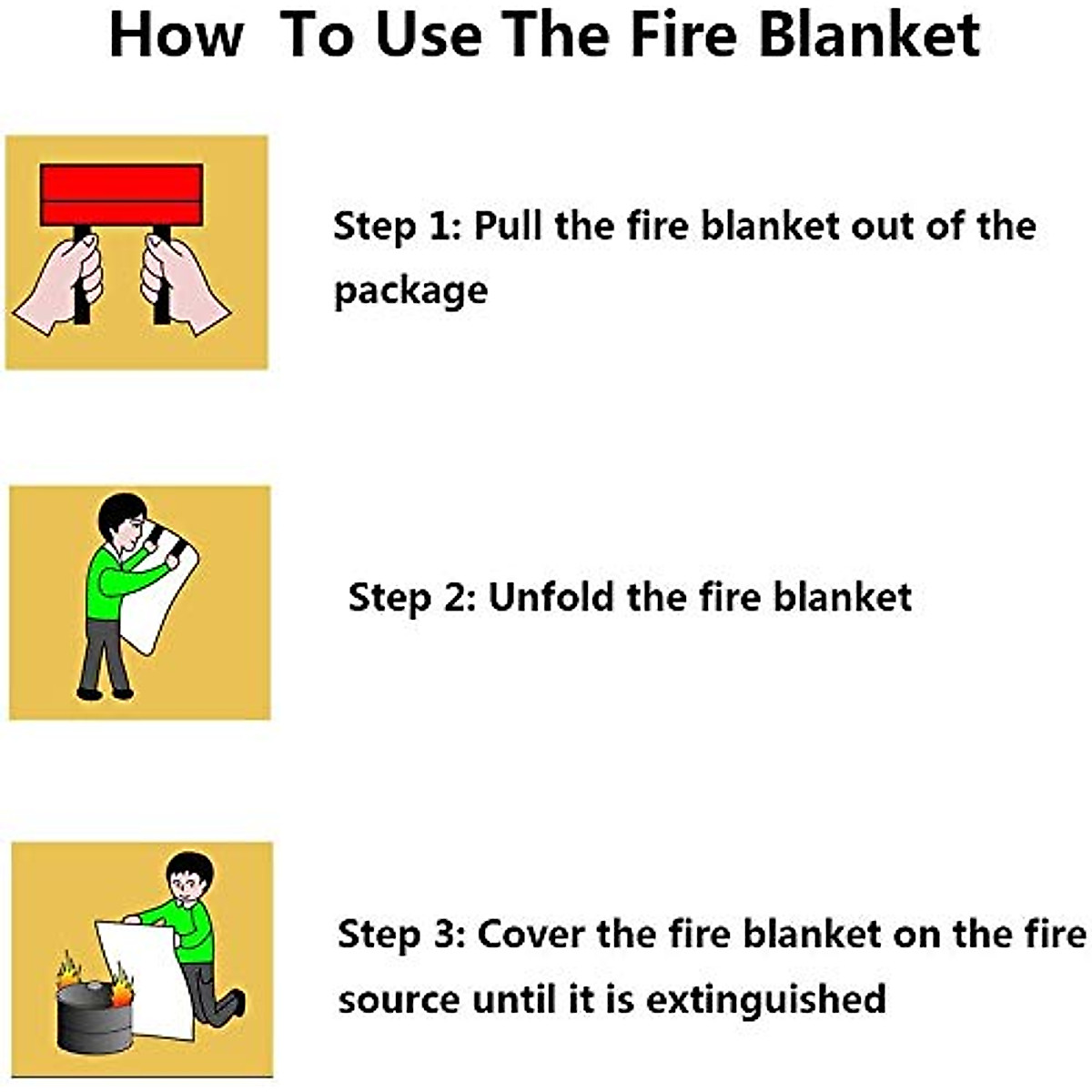 How To Use The Fire Blanket

Step 1: Pull the fire blanket out of the package

Step 2: Unfold the fire blanket

Step 3: Cover the fire blanket on the fire source until it is extinguished