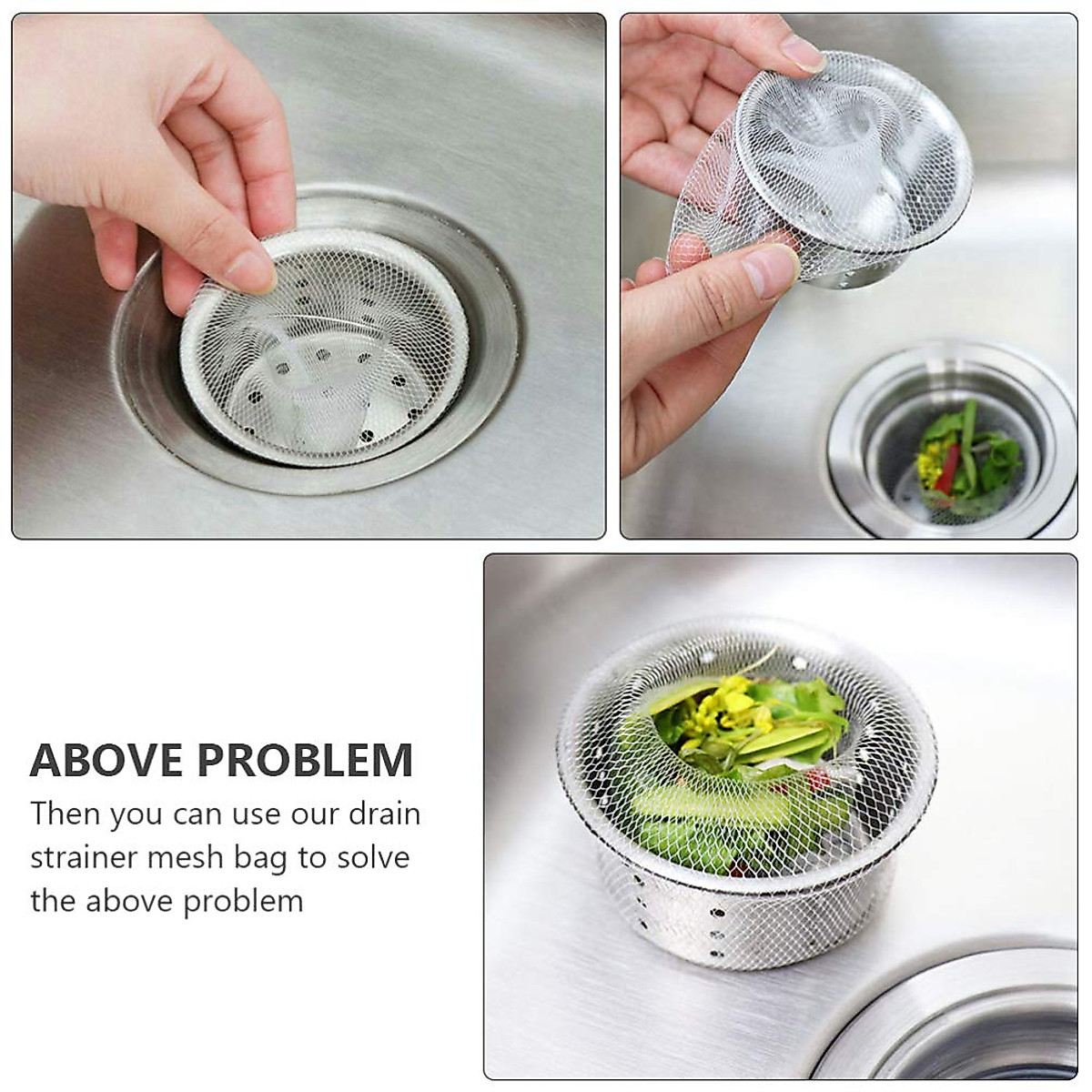 ABOVE PROBLEM

Then you can use our drain strainer mesh bag to solve the above problem