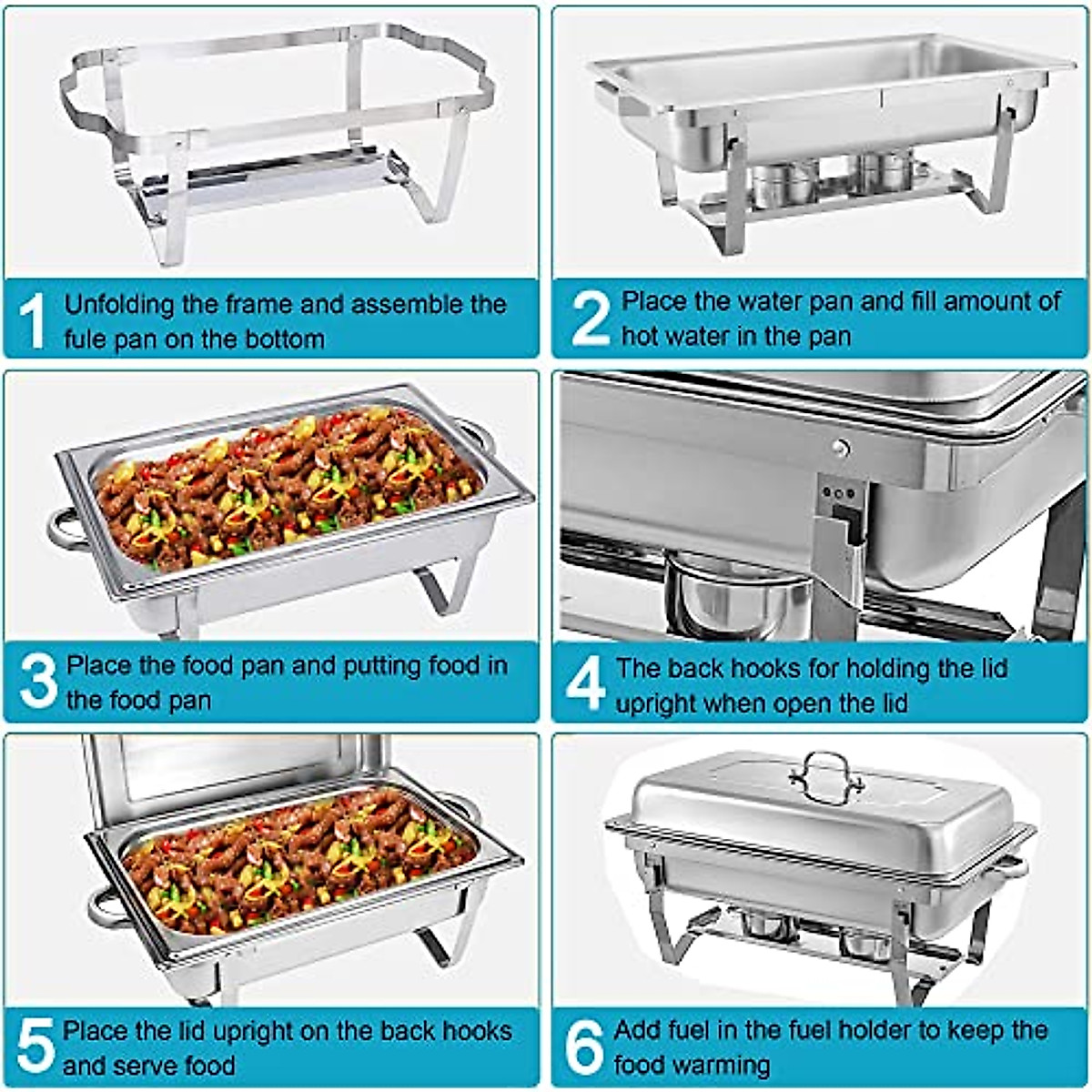 1 Unfolding the frame and assemble the fule pan on the bottom

2 Place the water pan and fill amount of hot water in the pan

3 Place the food pan and putting food in the food pan

4 The back hooks for holding the lid upright when open the lid

5 Place the lid upright on the back hooks and serve food

6 Add fuel in the fuel holder to keep the food warming