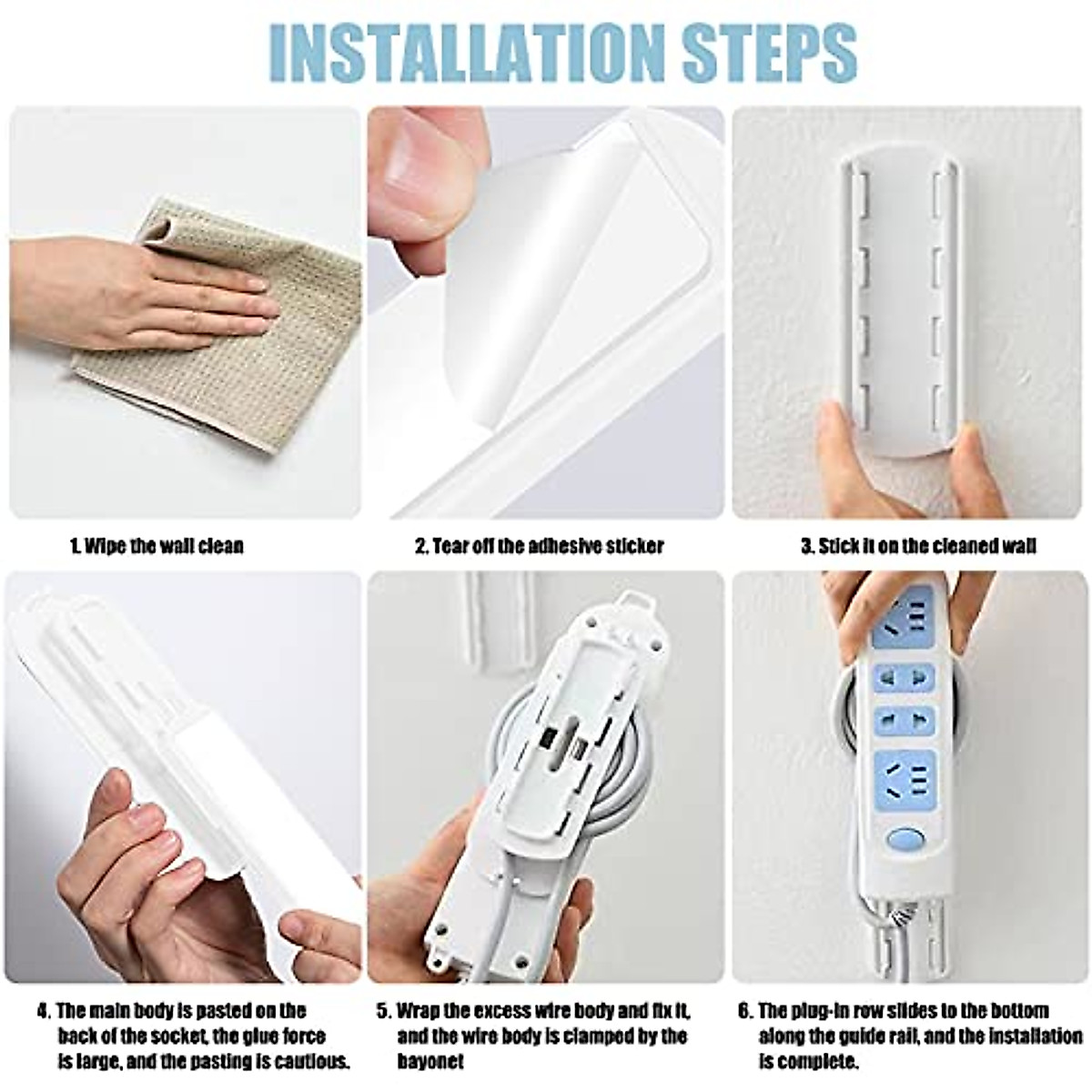 INSTALLATION STEPS

1. Wipe the wall clean

2. Tear off the adhesive sticker

3. Stick it on the cleaned wall

4. The main body is pasted on the back of the socket, the glue force is large, and the pasting is cautious.

5. Wrap the excess wire body and fix it, and the wire body is clamped by the bayonet

6. The plug-in row slides to the bottom along the guide rail, and the installation is complete.