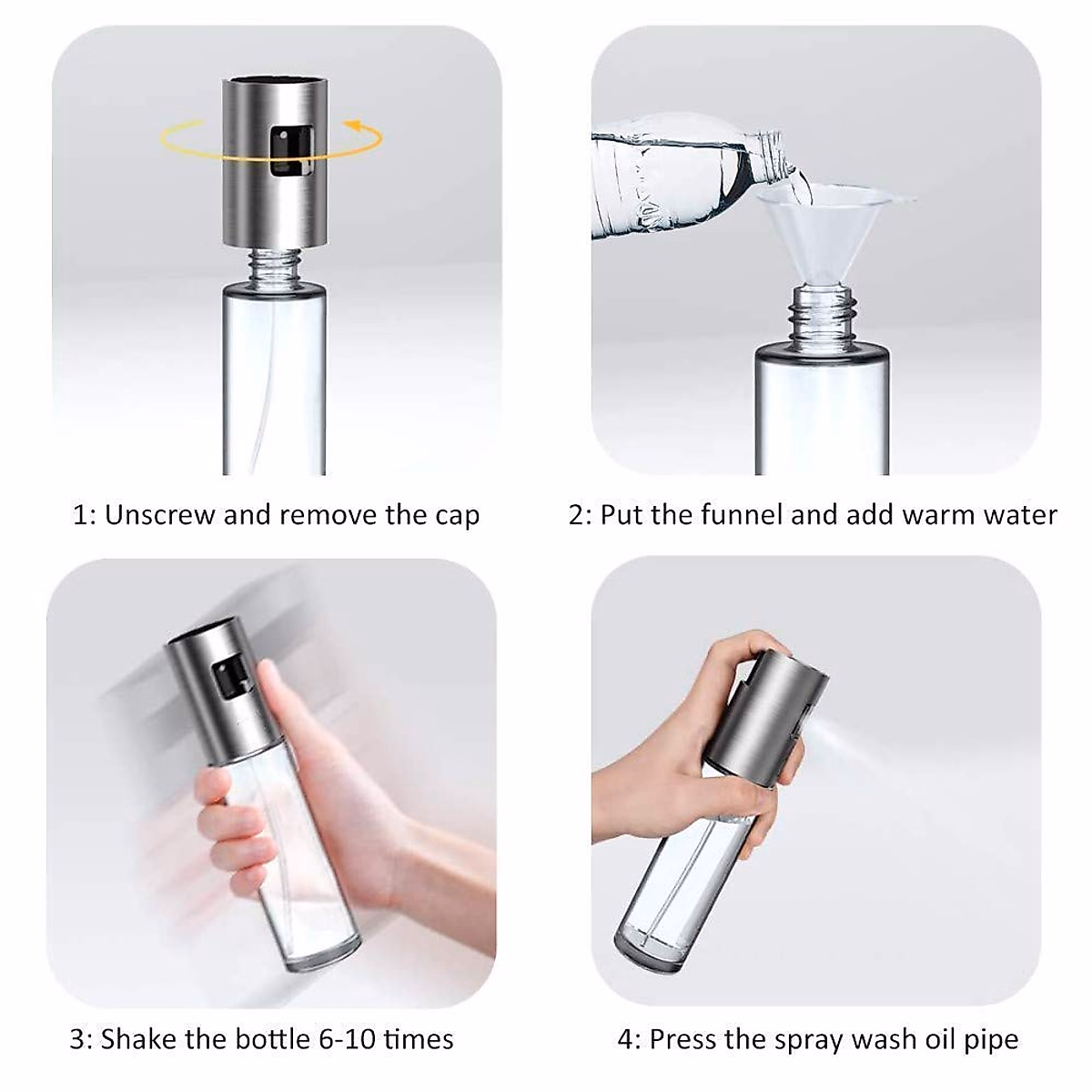 1: Unscrew and remove the cap

2: Put the funnel and add warm water

3: Shake the bottle 6-10 times

4: Press the spray wash oil pipe