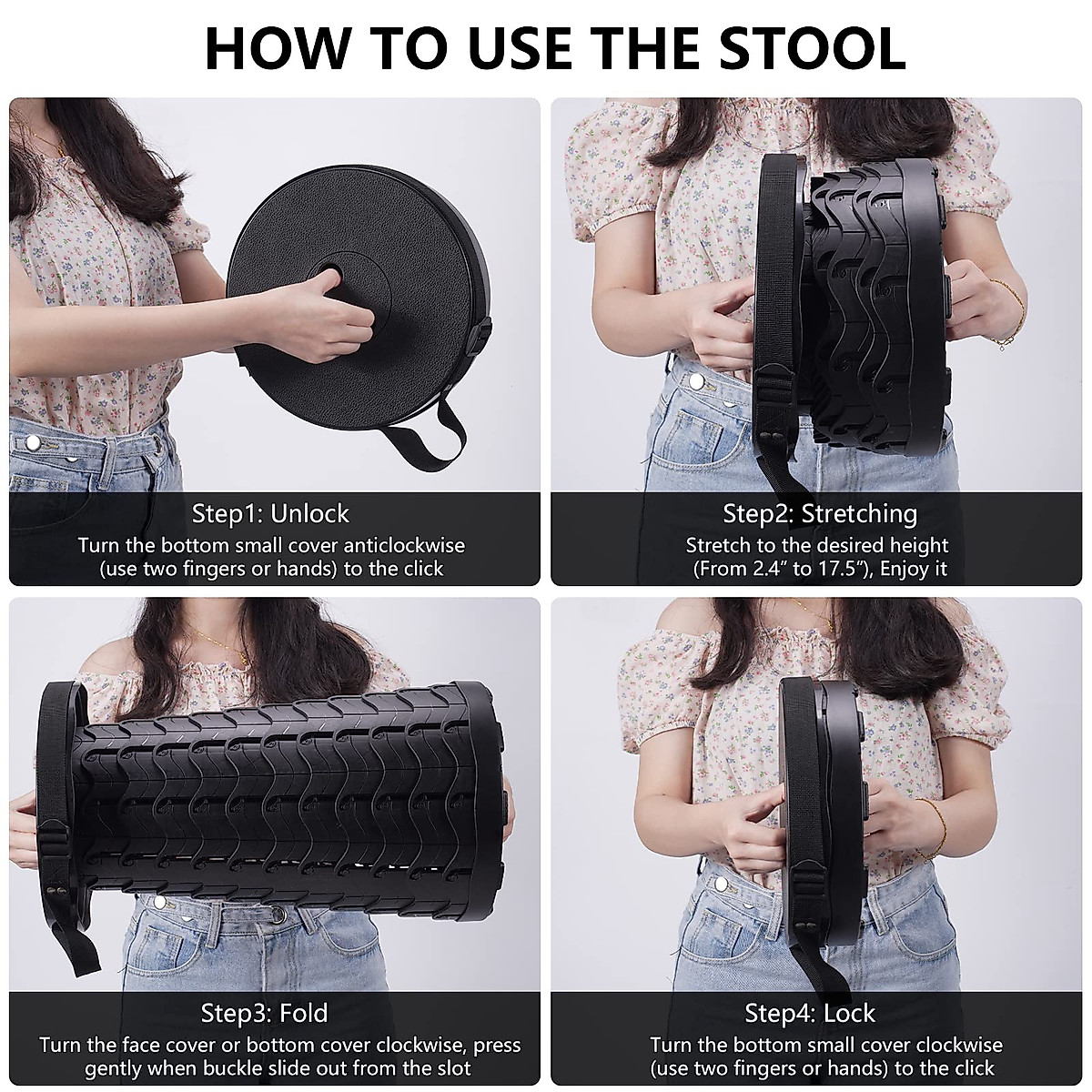 HOW TO USE THE STOOL

Step1: Unlock
Turn the bottom small cover anticlockwise (use two fingers or hands) to the click

Step2: Stretching
Stretch to the desired height (From 2.4" to 17.5"), Enjoy it

Step3: Fold
Turn the face cover or bottom cover clockwise, press gently when buckle slide out from the slot

Step4: Lock
Turn the bottom small cover clockwise (use two fingers or hands) to the click