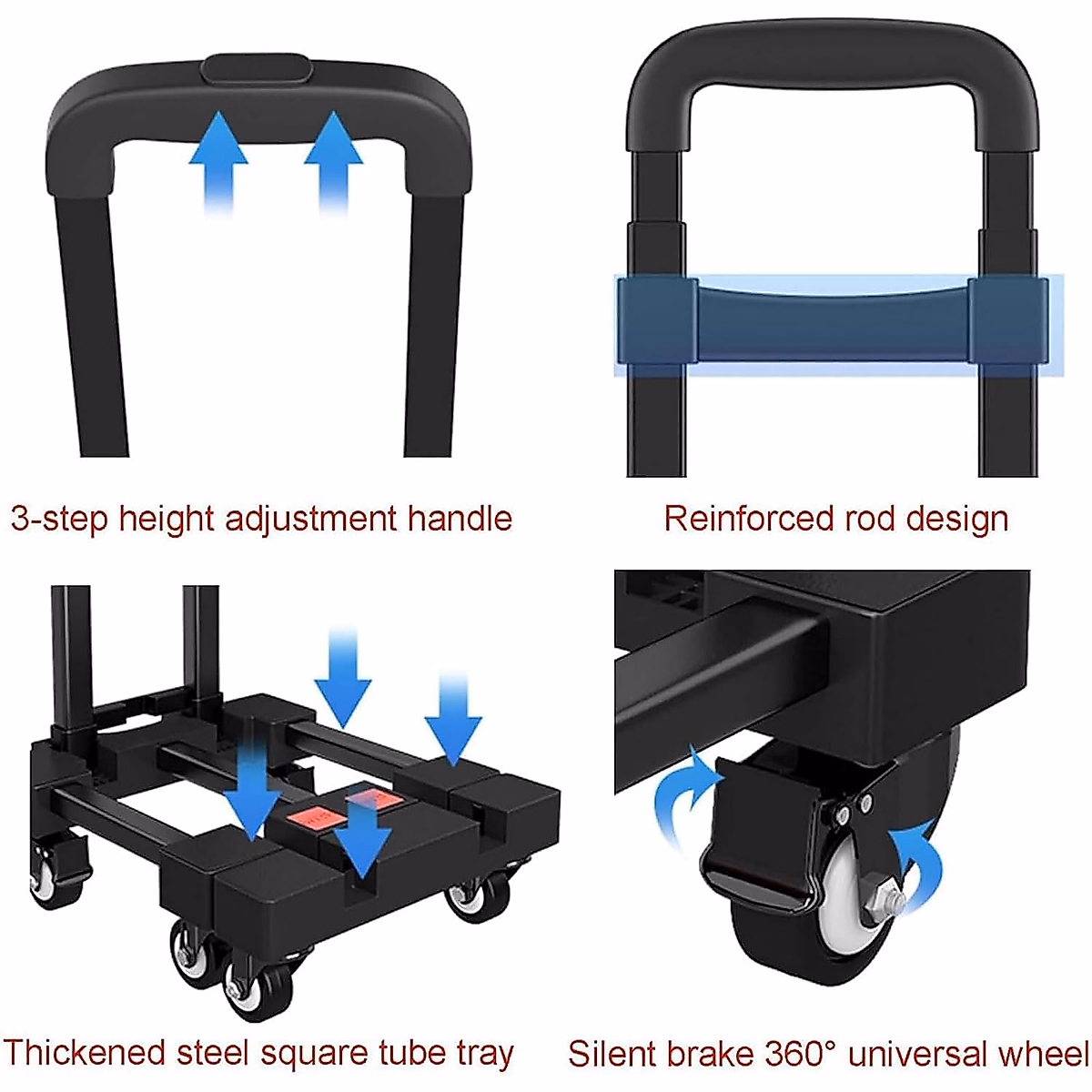 3-step height adjustment handle

Reinforced rod design

Thickened steel square tube tray

Silent brake 360° universal wheel