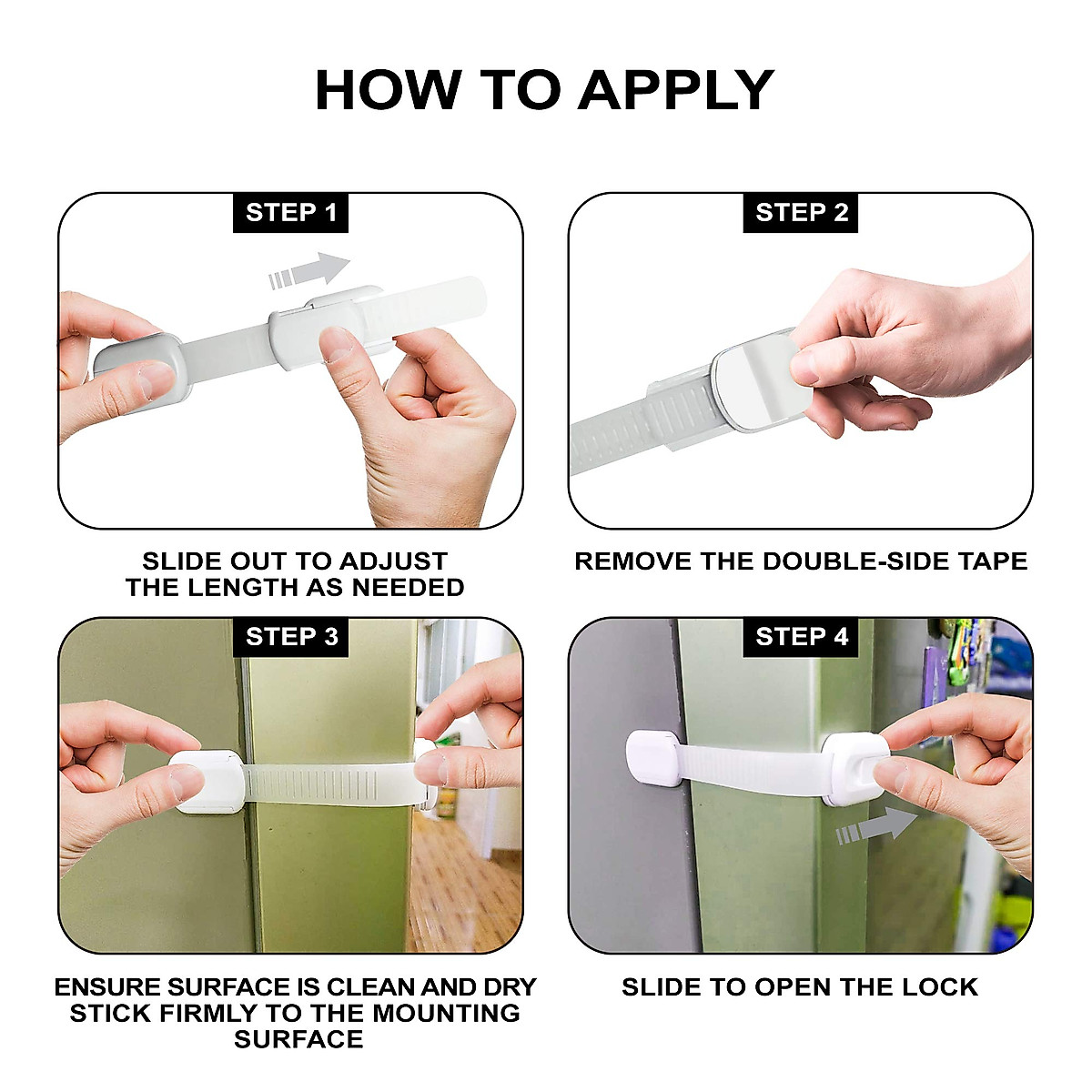 HOW TO APPLY

STEP 1

SLIDE OUT TO ADJUST THE LENGTH AS NEEDED

STEP 2

REMOVE THE DOUBLE-SIDE TAPE

STEP 3

ENSURE SURFACE IS CLEAN AND DRY STICK FIRMLY TO THE MOUNTING SURFACE

STEP 4

SLIDE TO OPEN THE LOCK