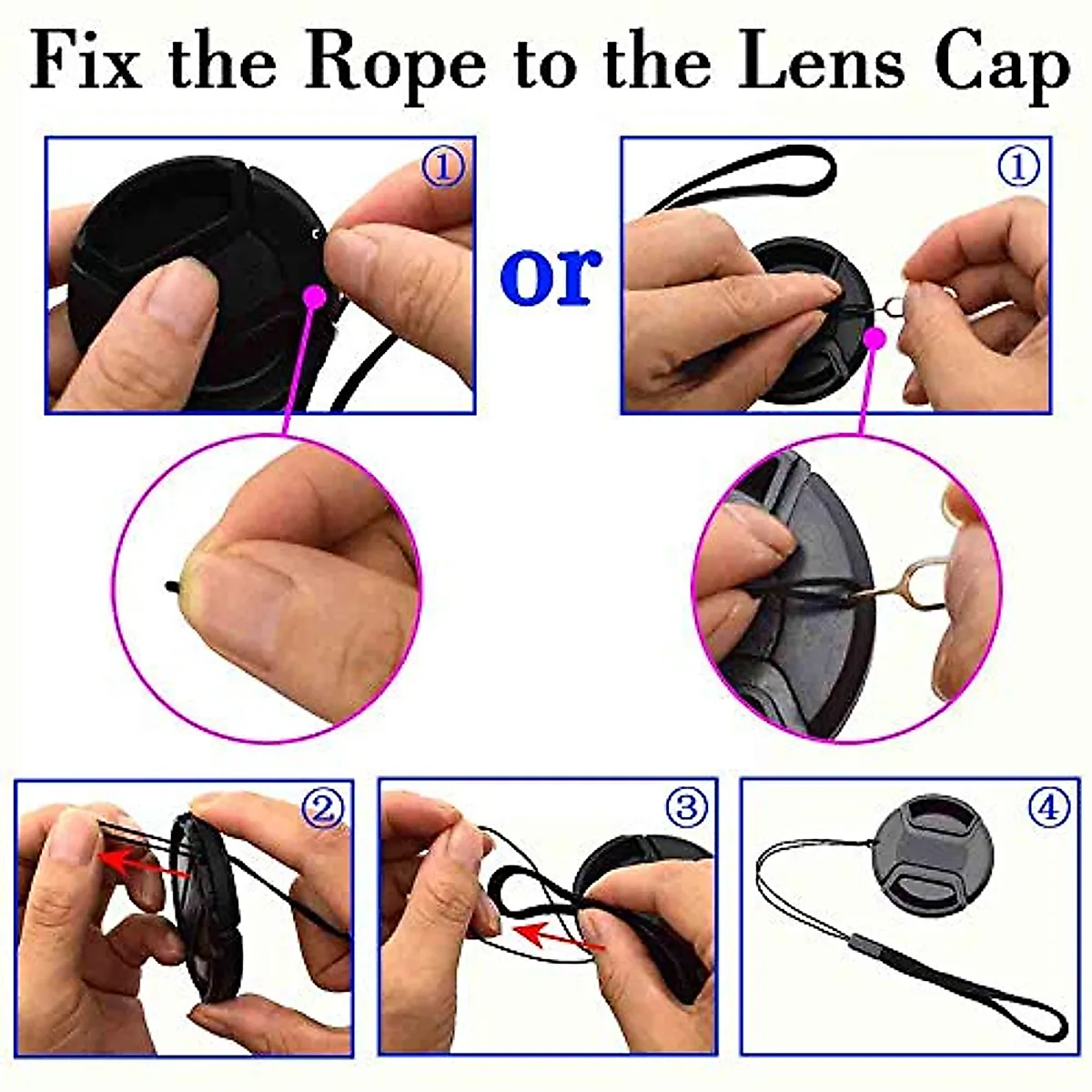 Fix the Rope to the Lens Cap

①

or

①

②

③

④