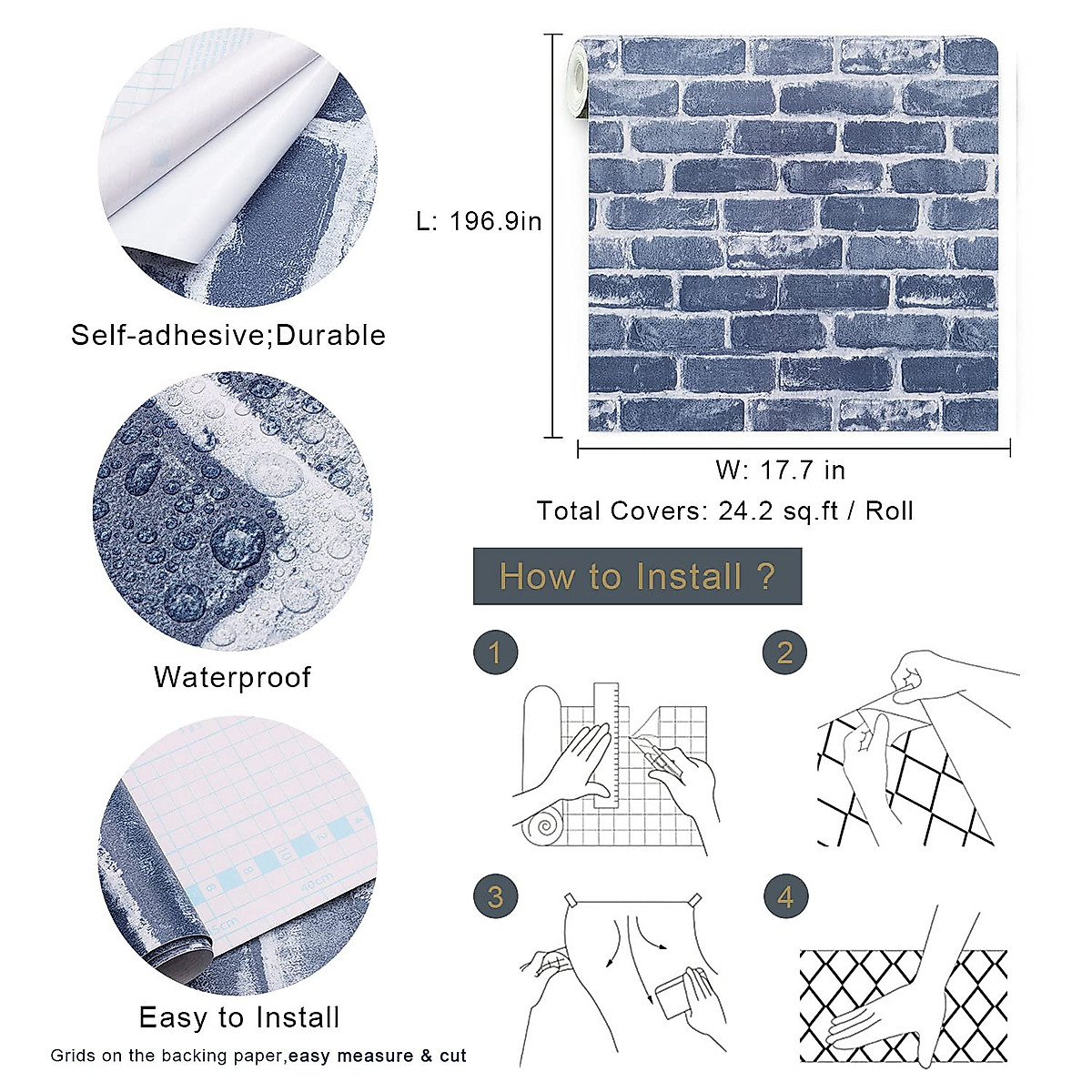 Self-adhesive;Durable

Waterproof

Easy to Install

Grids on the backing paper,easy measure & cut

L: 196.9in

W: 17.7 in

Total Covers: 24.2 sq.ft / Roll

How to Install ?

1

2

3

4