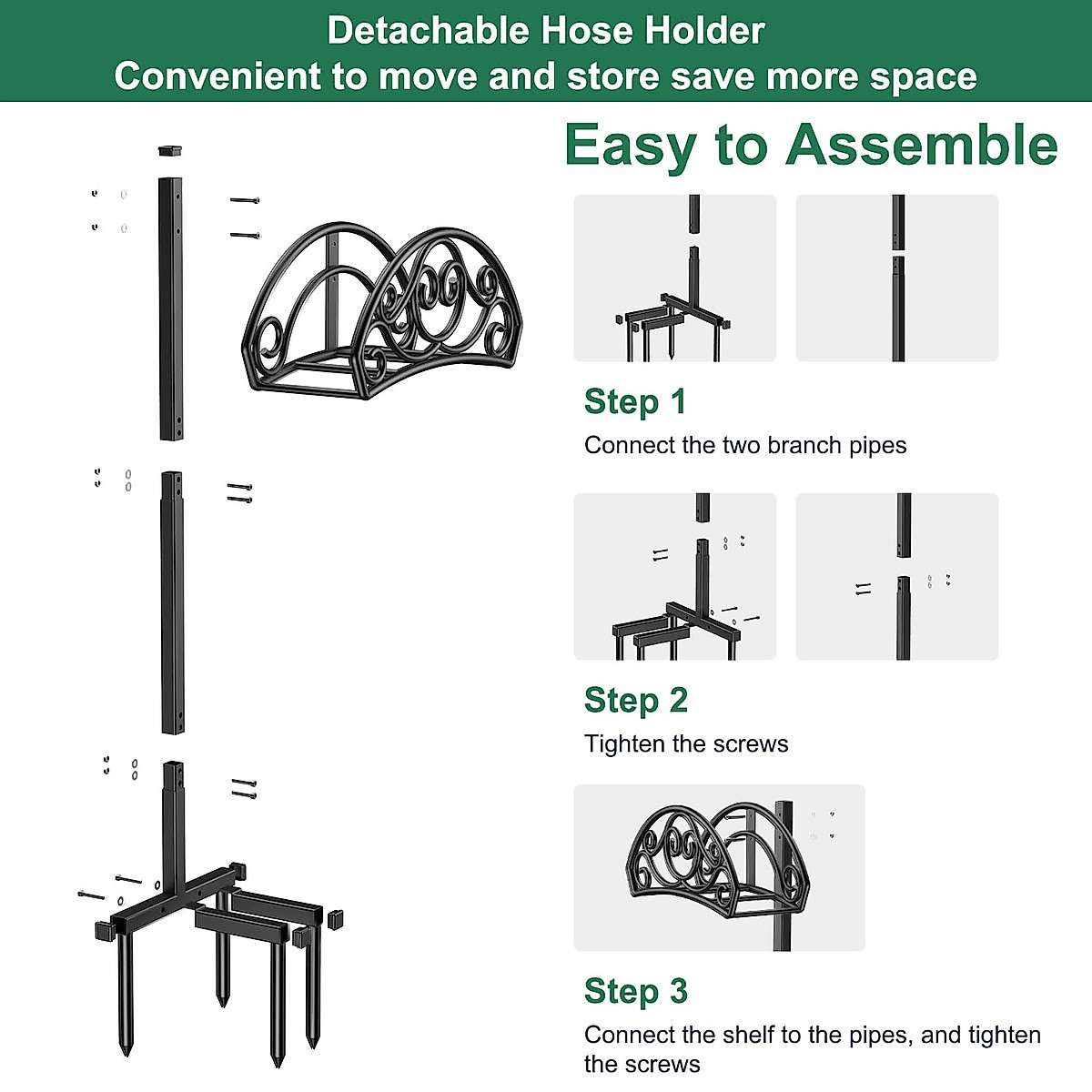 Detachable Hose Holder
Convenient to move and store save more space

Easy to Assemble

Step 1
Connect the two branch pipes

Step 2
Tighten the screws

Step 3
Connect the shelf to the pipes, and tighten the screws