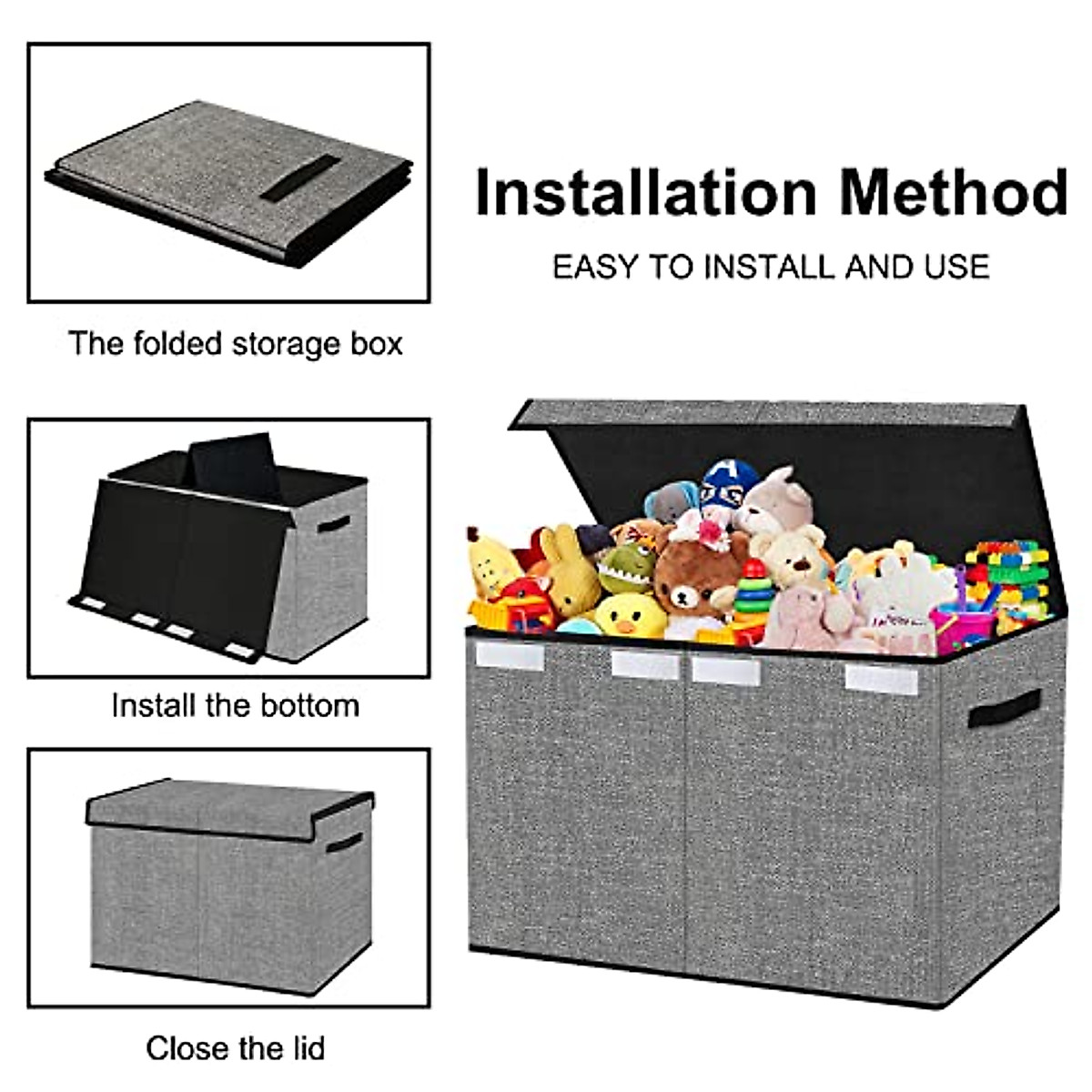 Installation Method

EASY TO INSTALL AND USE

The folded storage box

Install the bottom

Close the lid