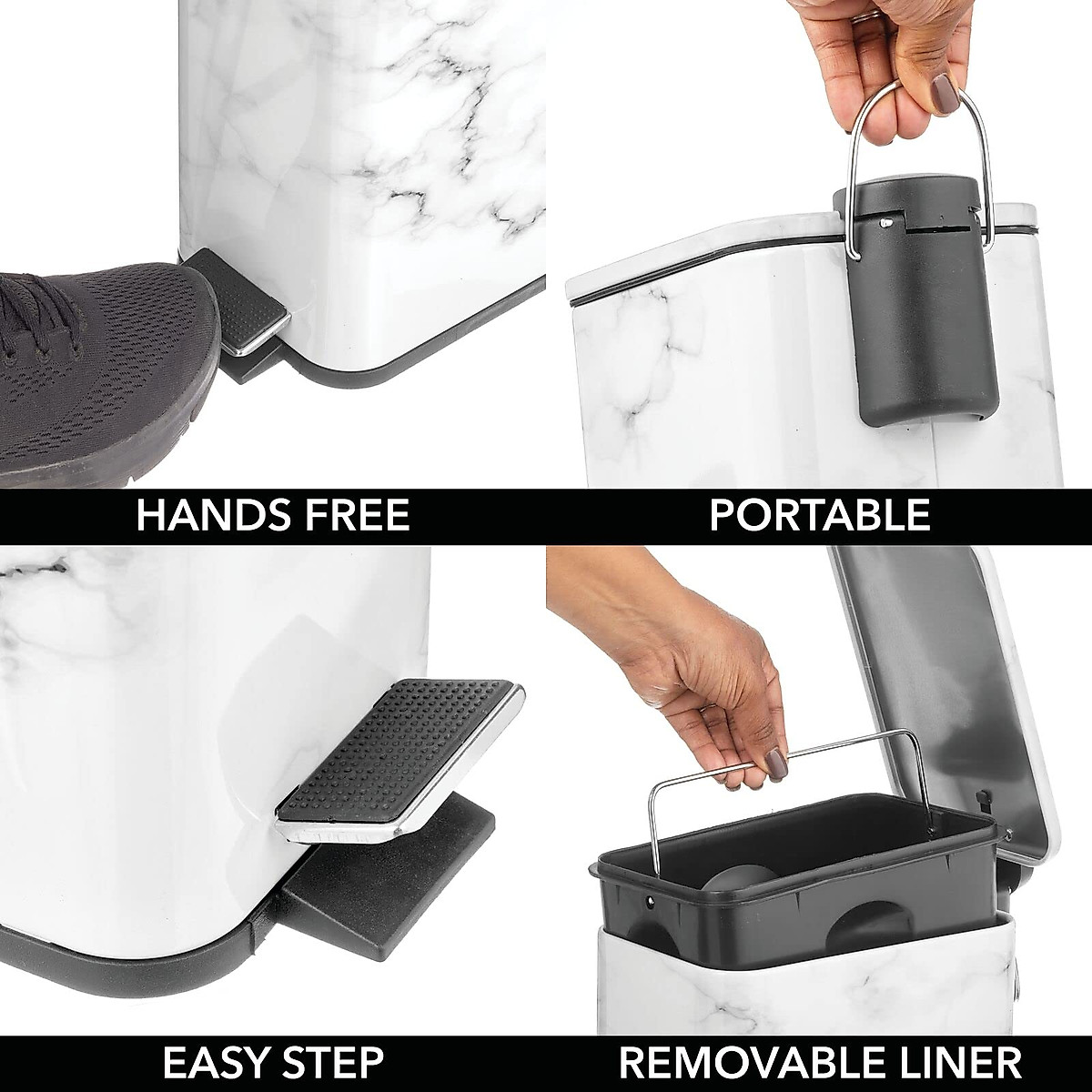 HANDS FREE

PORTABLE

EASY STEP

REMOVABLE LINER